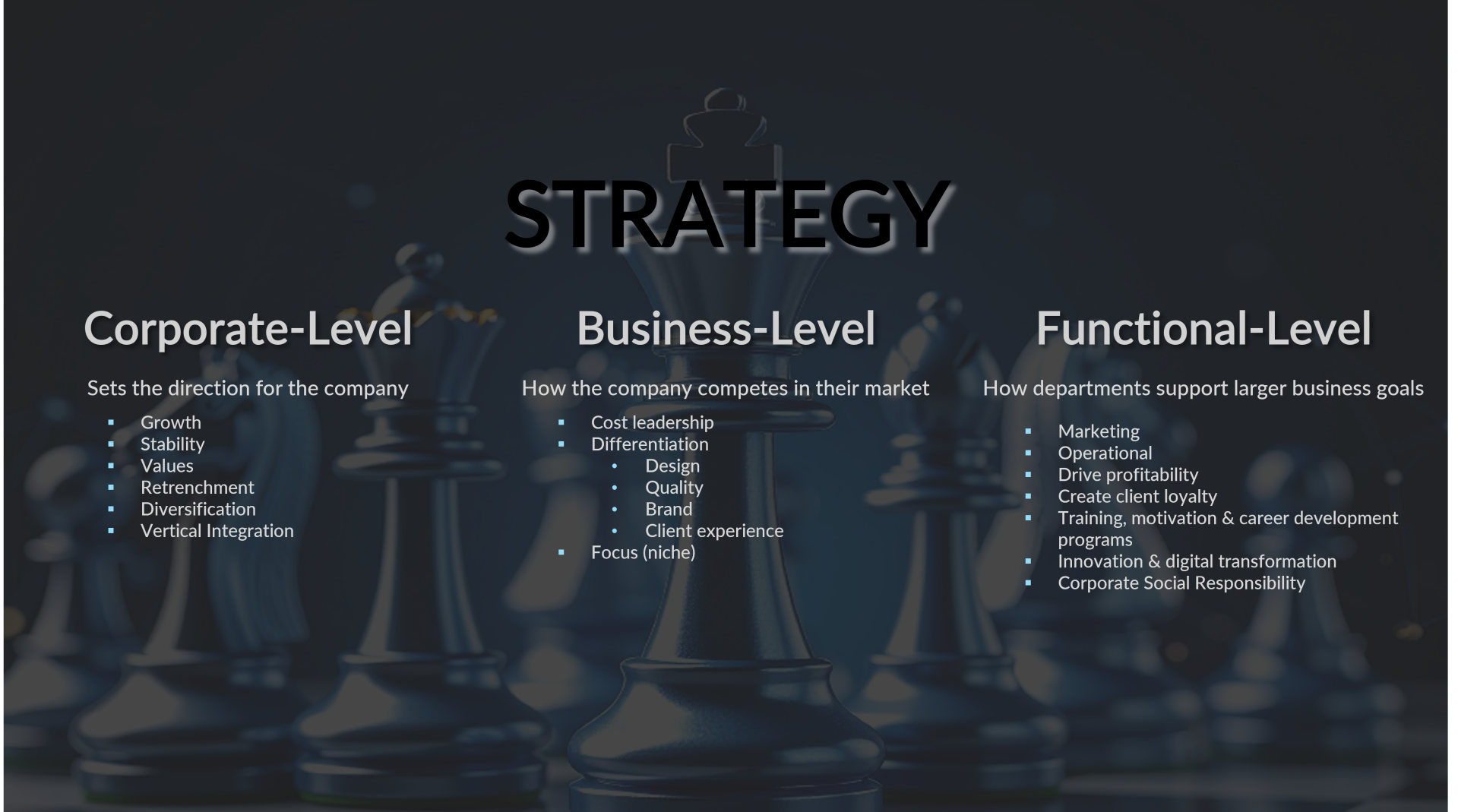 STRATEGY

Corporate-Level

Sets the direction for the company

- Growth
- Stability
- Values
- Retrenchment
- Diversification
- Vertical Integration

Business-Level

How the company competes in their market

- Cost leadership
- Differentiation
  - Design
  - Quality
  - Brand
  - Client experience
- Focus (niche)

Functional-Level

How departments support larger business goals

- Marketing
- Operational
- Drive profitability
- Create client loyalty
- Training, motivation & career development programs
- Innovation & digital transformation
- Corporate Social Responsibility