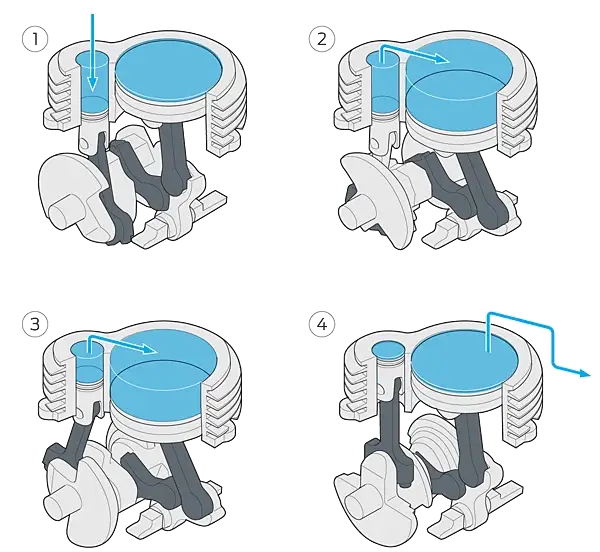 1

2

3

4