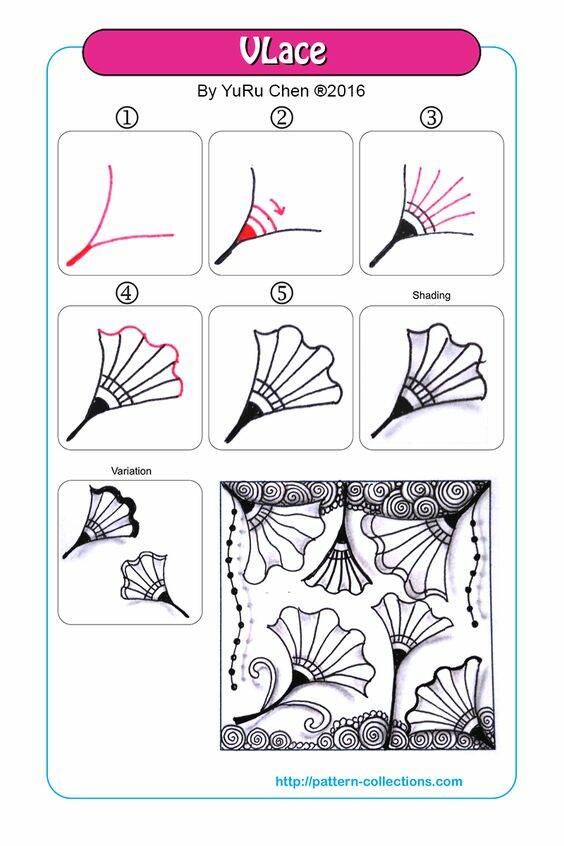 VLace

By YuRu Chen ®2016

①

②

③

④

⑤

Shading

Variation

http://pattern-collections.com