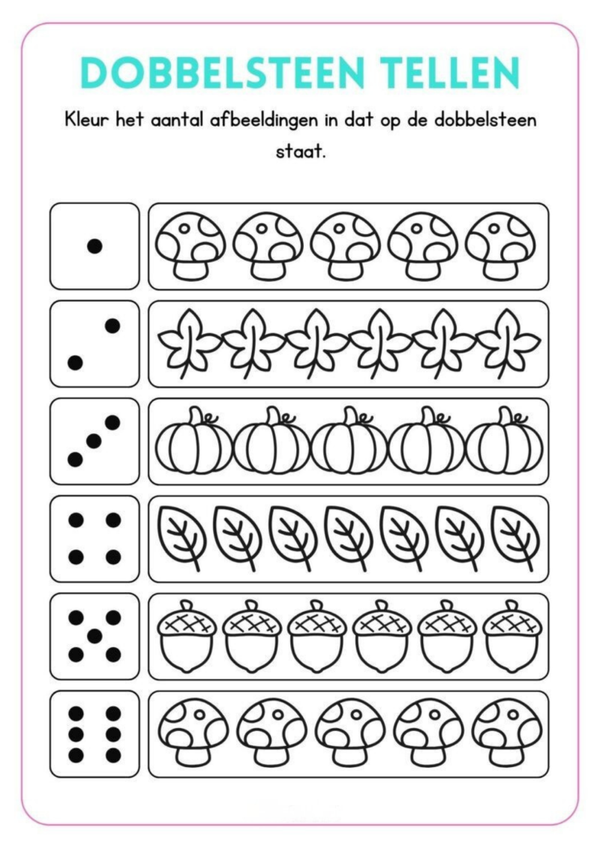 DOBBELSTEEN TELLEN

Kleur het aantal afbeeldingen in dat op de dobbelsteen staat.