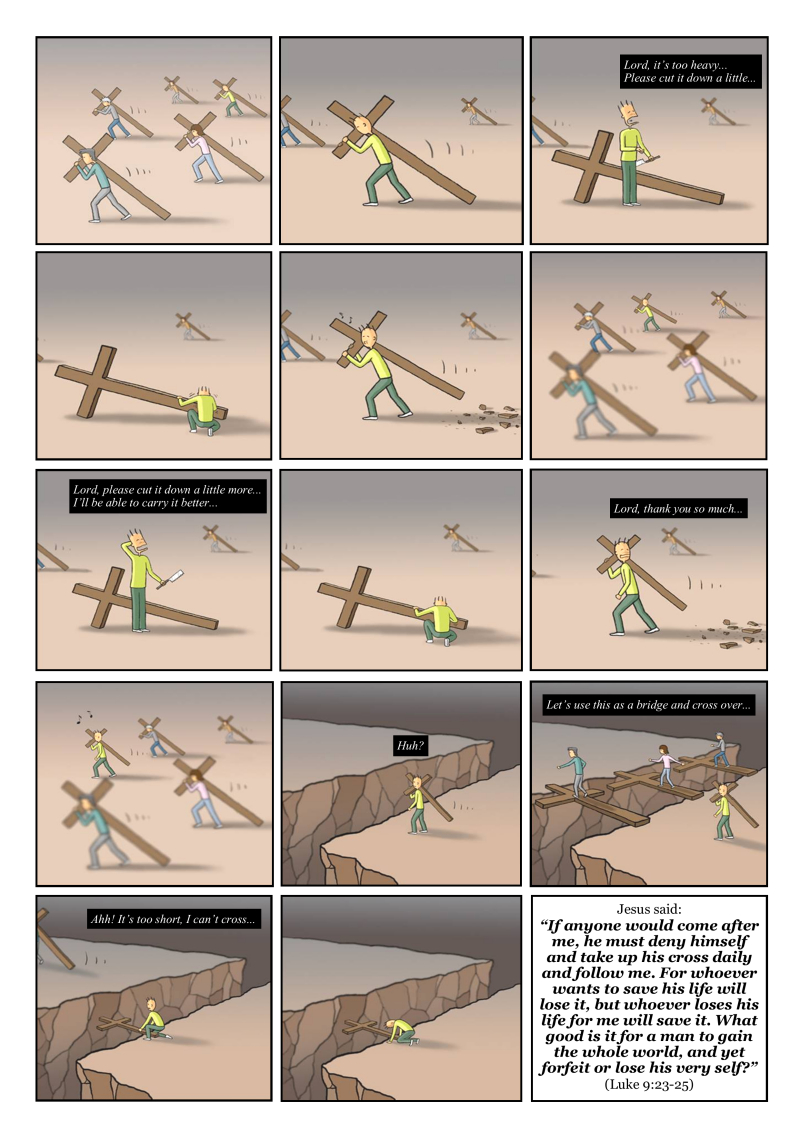 Lord, it's too heavy...
Please cut it down a little...

Lord, please cut it down a little more...
I'll be able to carry it better...

Lord, thank you so much...

Huh?

Let's use this as a bridge and cross over...

Ahh! It's too short, I can't cross...

Jesus said:
"If anyone would come after me, he must deny himself and take up his cross daily and follow me. For whoever wants to save his life will lose it, but whoever loses his life for me will save it. What good is it for a man to gain the whole world, and yet forfeit or lose his very self?"
(Luke 9:23-25)