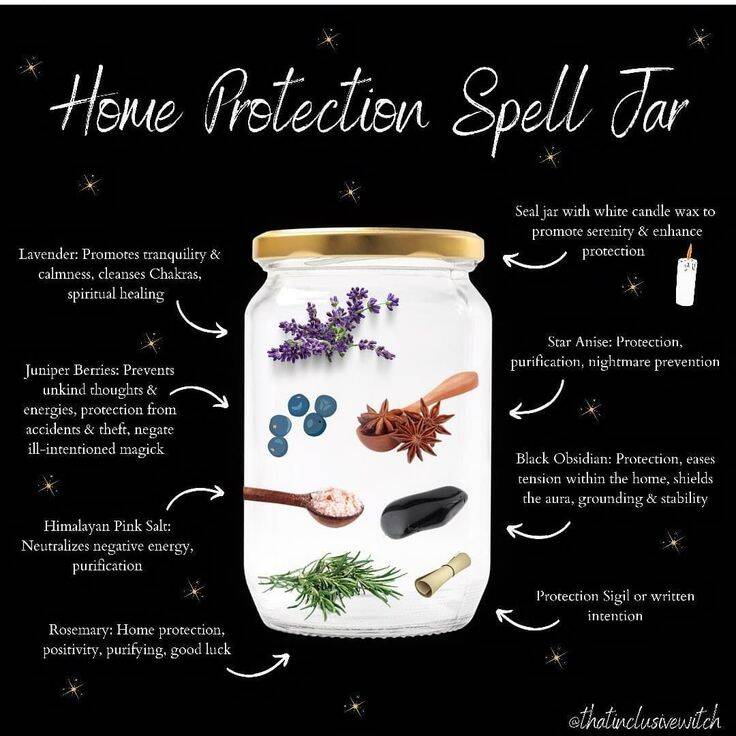 Home Protection Spell Jar

Lavender: Promotes tranquility & calmness, cleanses Chakras, spiritual healing

Juniper Berries: Prevents unkind thoughts & energies, protection from accidents & theft, negate ill-intentioned magick

Himalayan Pink Salt: Neutralizes negative energy, purification

Rosemary: Home protection, positivity, purifying, good luck

Seal jar with white candle wax to promote serenity & enhance protection

Star Anise: Protection, purification, nightmare prevention

Black Obsidian: Protection, eases tension within the home, shields the aura, grounding & stability

Protection Sigil or written intention

@thatinclusivewitch