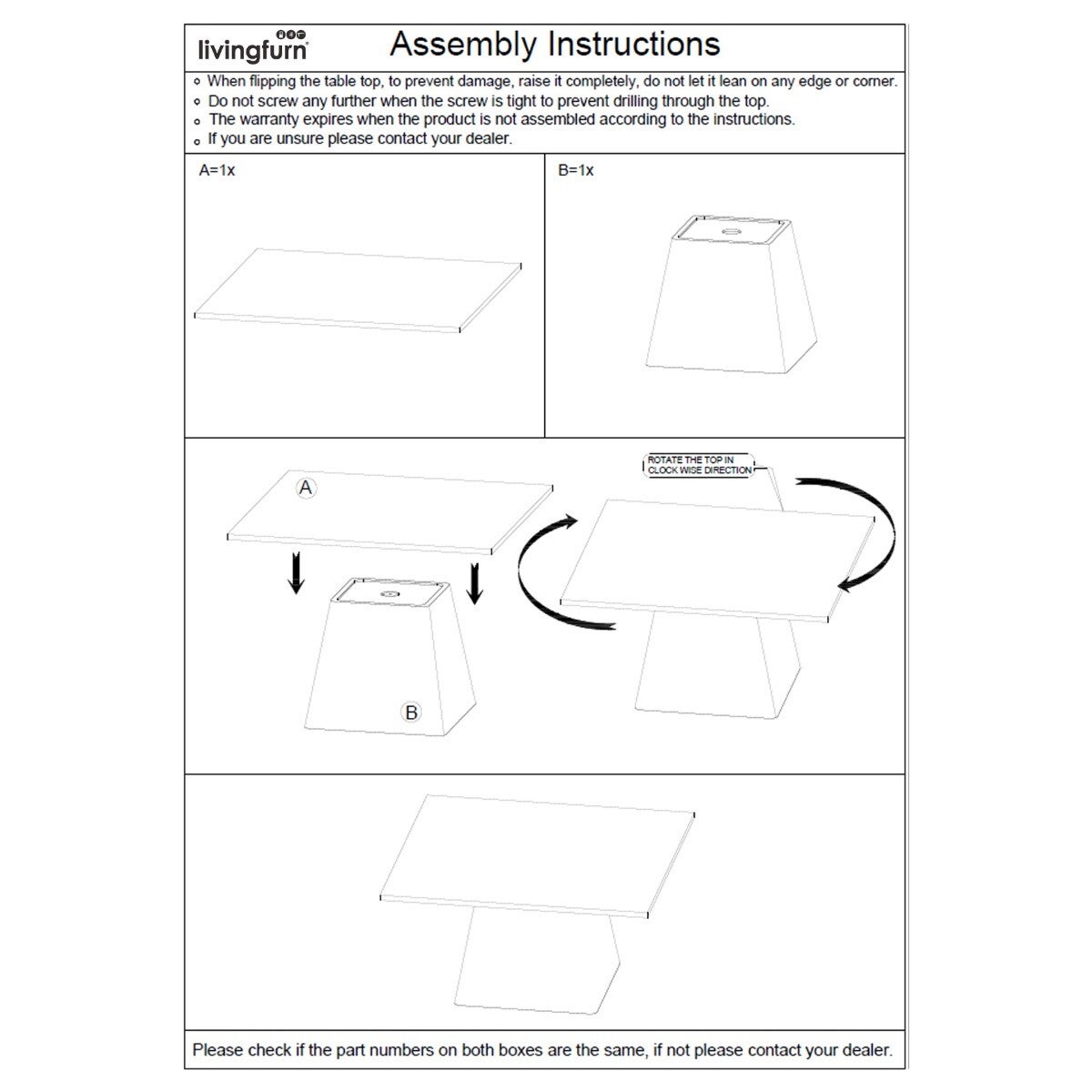 livingfurn

Assembly Instructions

∘ When flipping the table top, to prevent damage, raise it completely, do not let it lean on any edge or corner.
∘ Do not screw any further when the screw is tight to prevent drilling through the top.
∘ The warranty expires when the product is not assembled according to the instructions.
∘ If you are unsure please contact your dealer.

A=1x

B=1x

A

B

ROTATE THE TOP IN CLOCK WISE DIRECTION

Please check if the part numbers on both boxes are the same, if not please contact your dealer.