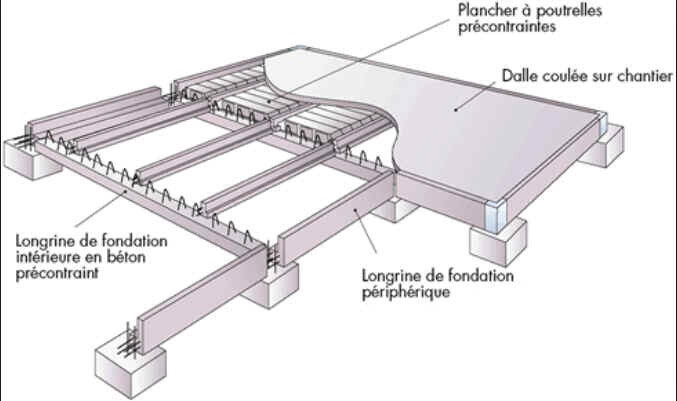 Plancher à poutrelles précontraintes

Dalle coulée sur chantier

Longrine de fondation intérieure en béton précontraint

Longrine de fondation périphérique