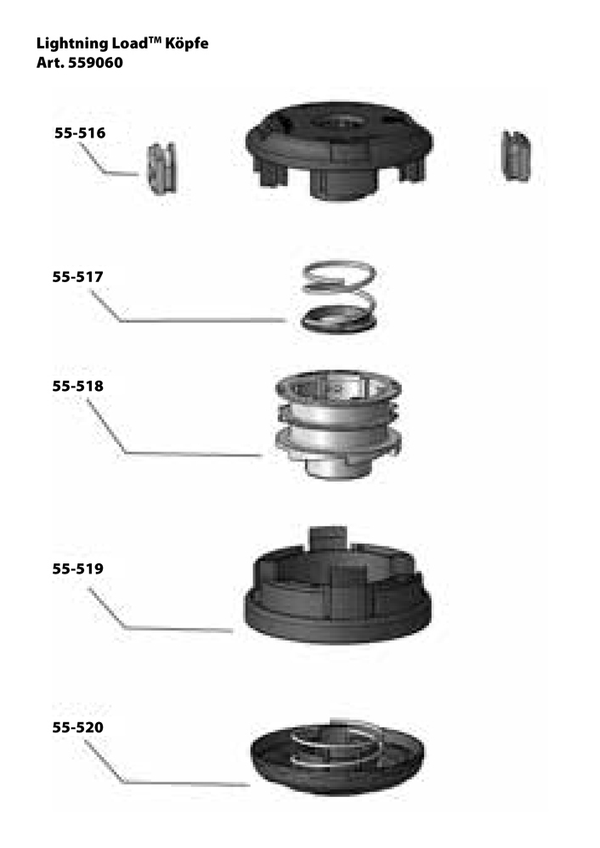 Lightning Load™ Köpfe
Art. 559060

55-516

55-517

55-518

55-519

55-520