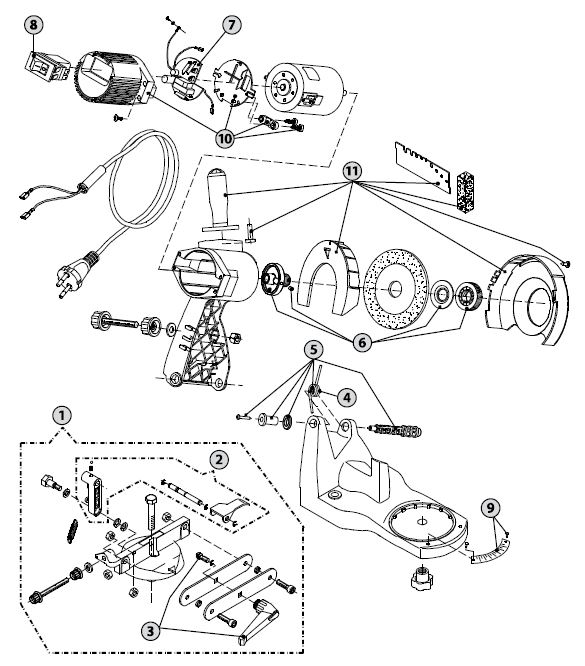 8
7
10
11
6
5
4
1
2
9
3