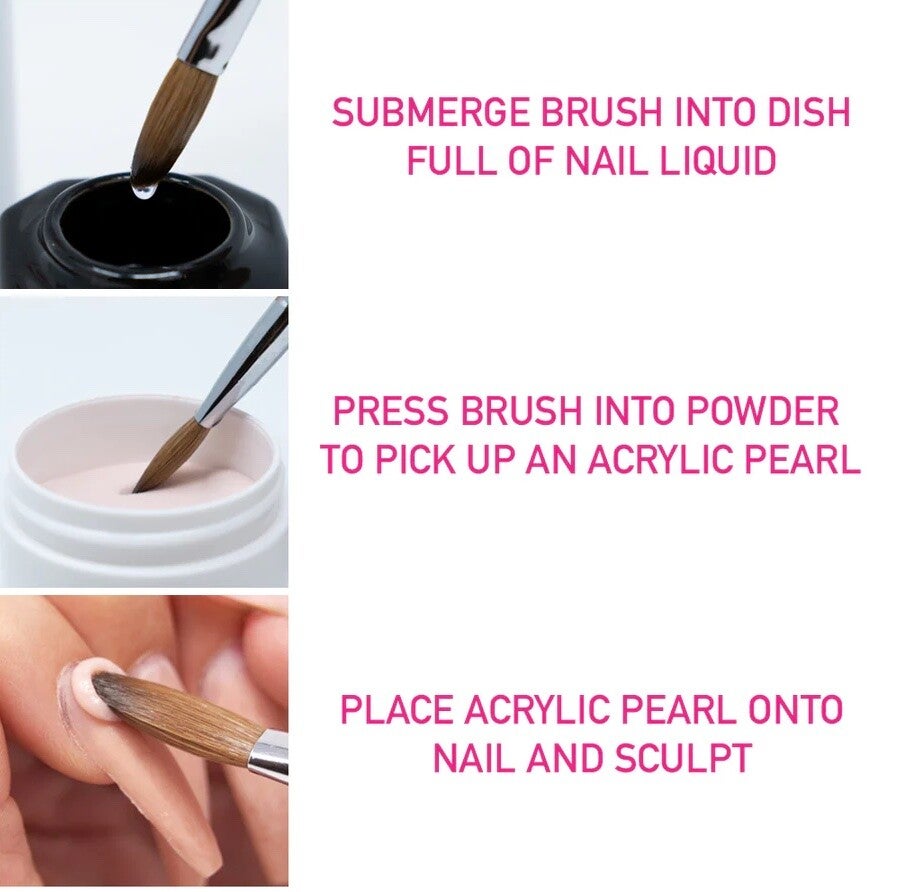 SUBMERGE BRUSH INTO DISH FULL OF NAIL LIQUID

PRESS BRUSH INTO POWDER TO PICK UP AN ACRYLIC PEARL

PLACE ACRYLIC PEARL ONTO NAIL AND SCULPT