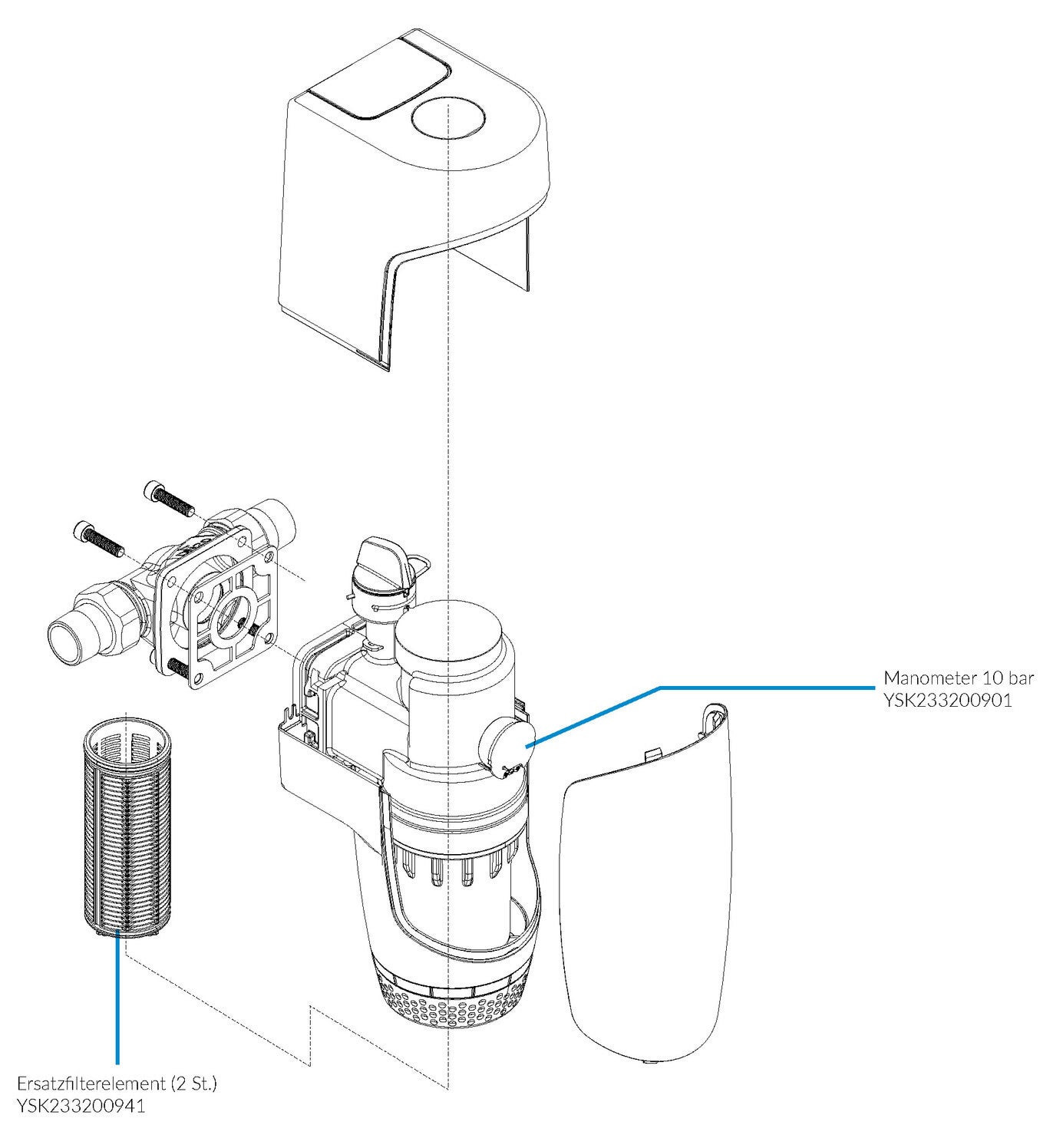 Manometer 10 bar
YSK233200901

Ersatzfilterelement (2 St.)
YSK233200941