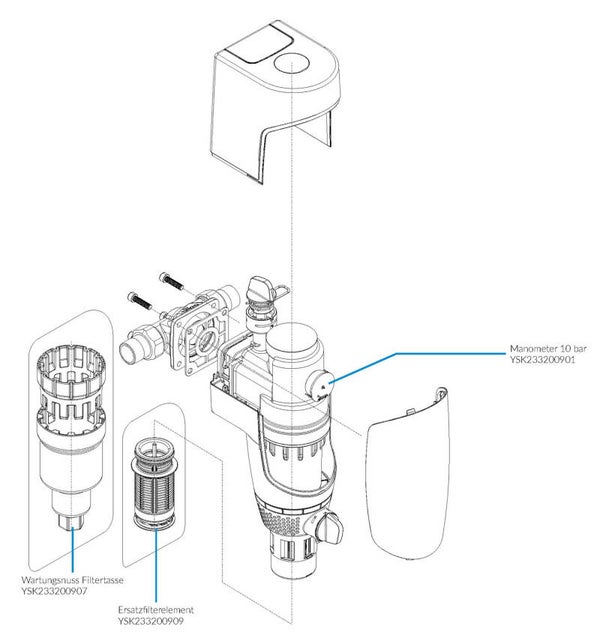 Manometer 10 bar
YSK233200901

Wartungsnuss Filtertasse
YSK233200907

Ersatzfilterelement
YSK233200909