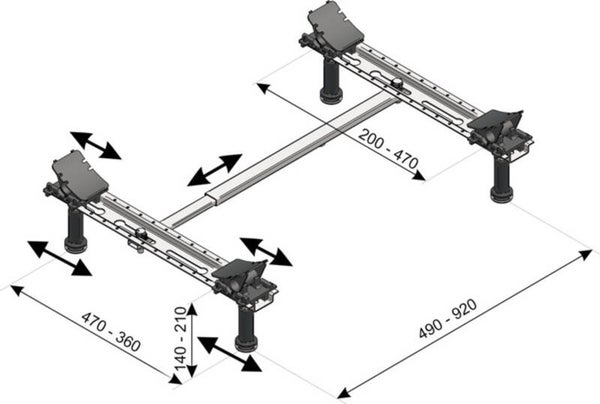 200 - 470

470 - 360

140 - 210

490 - 920