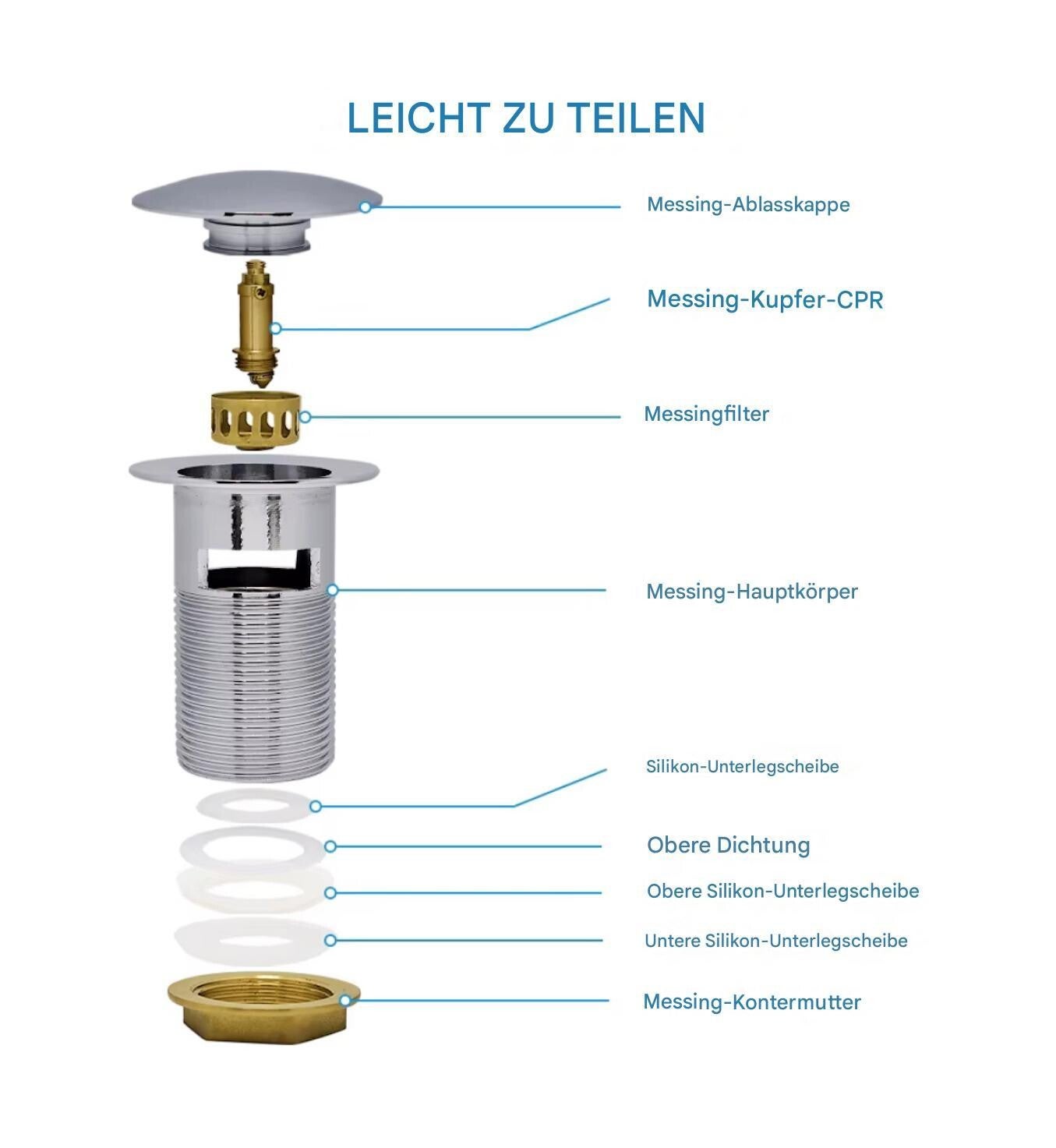 LEICHT ZU TEILEN

Messing-Ablasskappe

Messing-Kupfer-CPR

Messingfilter

Messing-Hauptkörper

Silikon-Unterlegscheibe

Obere Dichtung

Obere Silikon-Unterlegscheibe

Untere Silikon-Unterlegscheibe

Messing-Kontermutter