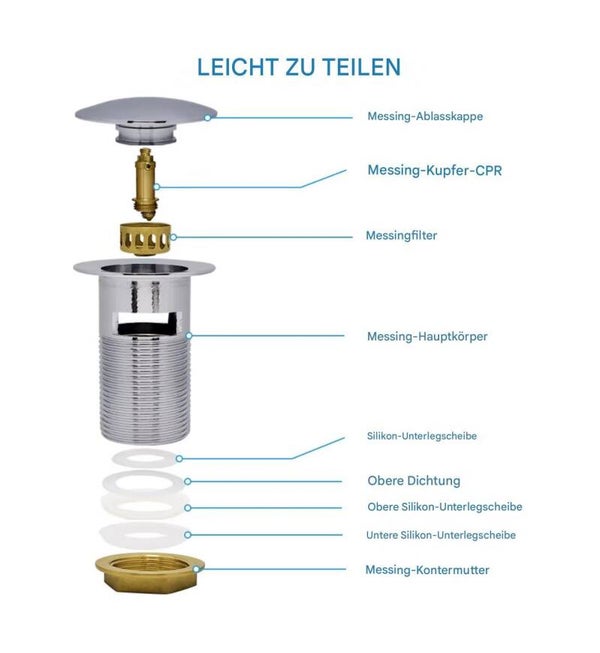 LEICHT ZU TEILEN

Messing-Ablasskappe

Messing-Kupfer-CPR

Messingfilter

Messing-Hauptkörper

Silikon-Unterlegscheibe

Obere Dichtung

Obere Silikon-Unterlegscheibe

Untere Silikon-Unterlegscheibe

Messing-Kontermutter