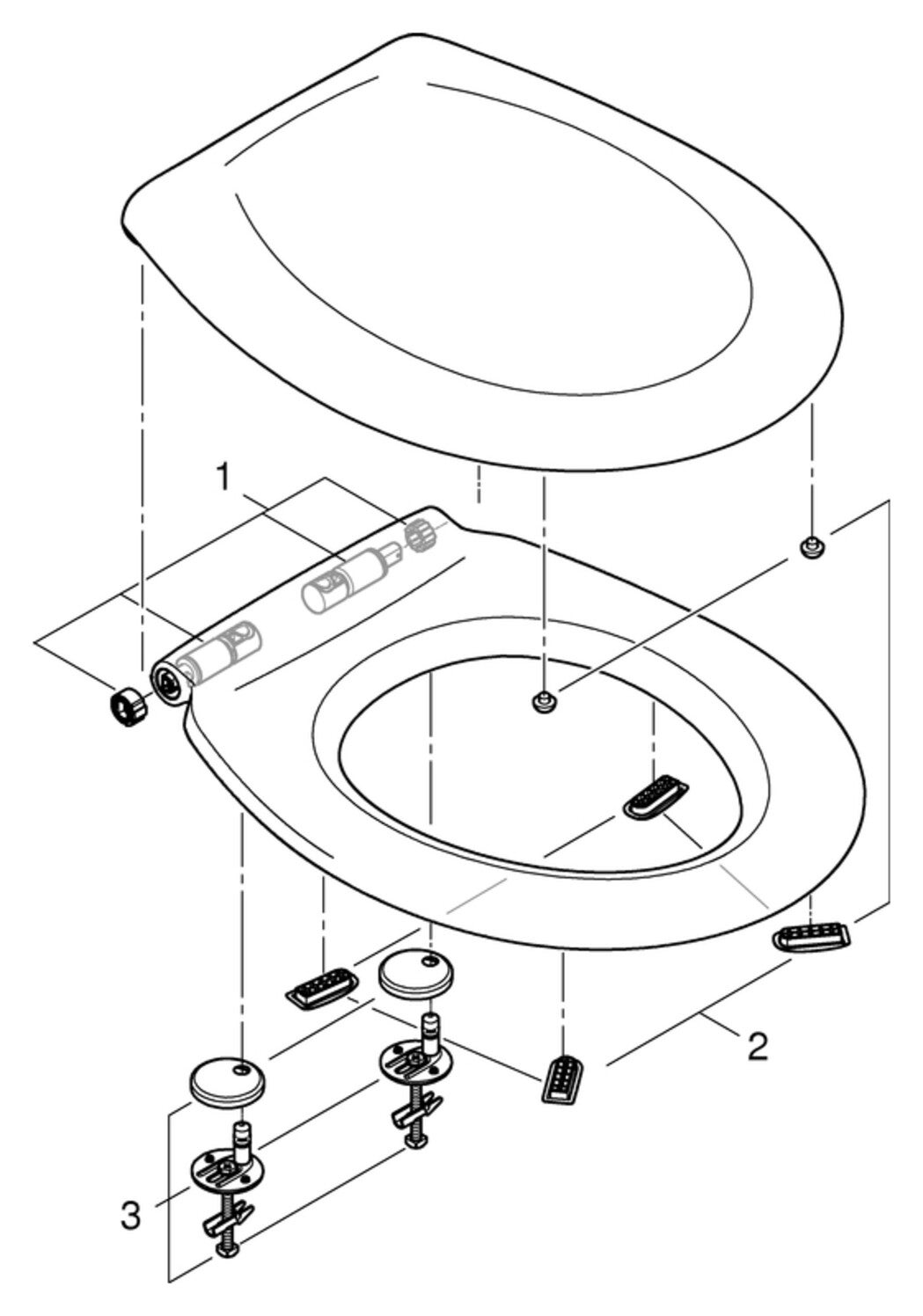 1

2

3