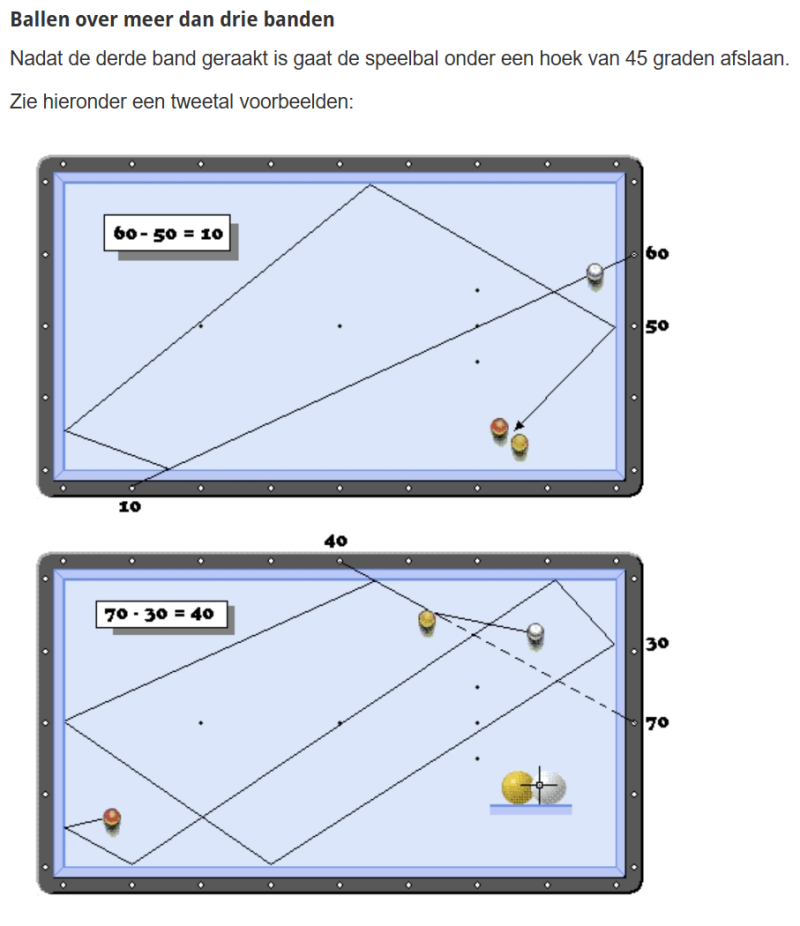 Ballen over meer dan drie banden

Nadat de derde band geraakt is gaat de speelbal onder een hoek van 45 graden afslaan.

Zie hieronder een tweetal voorbeelden:

60 - 50 = 10

60

50

10

40

70 - 30 = 40

30

70