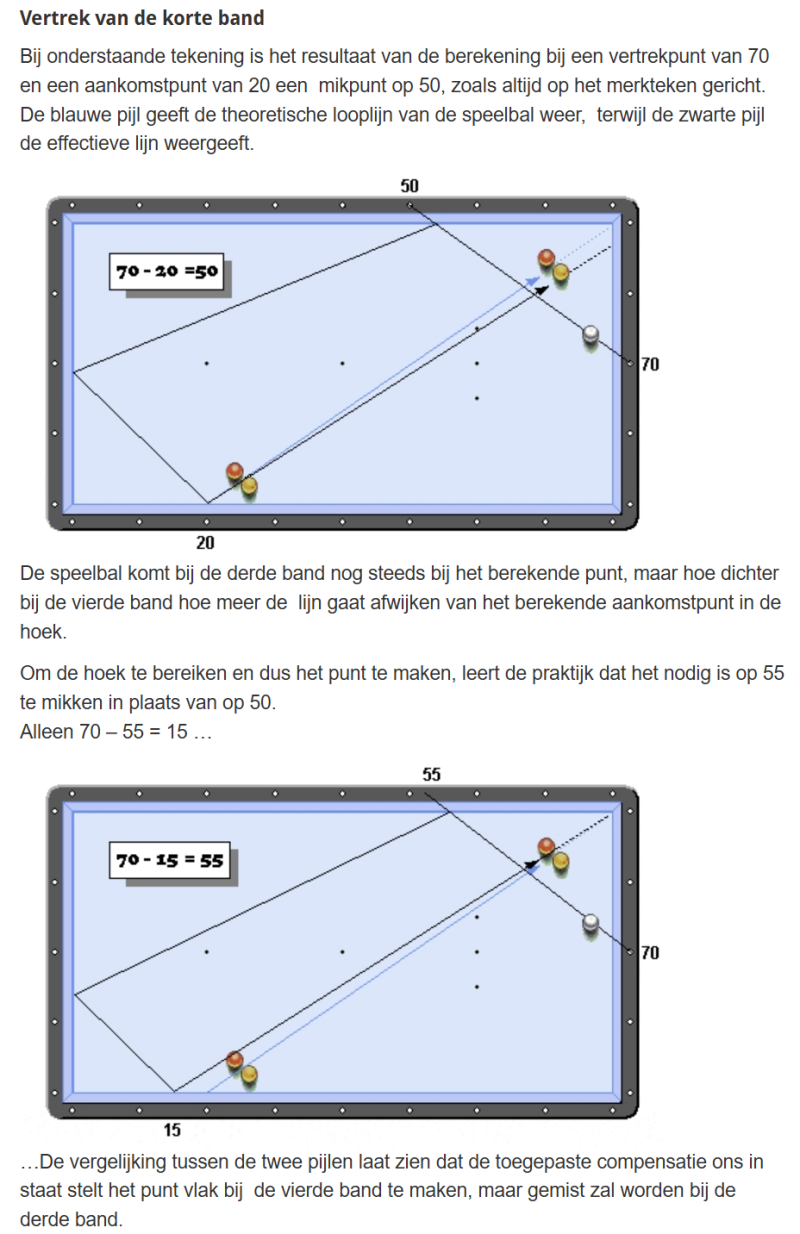 **Vertrek van de korte band**

Bij onderstaande tekening is het resultaat van de berekening bij een vertrekpunt van 70 en een aankomstpunt van 20 een mikpunt op 50, zoals altijd op het merkteken gericht. De blauwe pijl geeft de theoretische looplijn van de speelbal weer, terwijl de zwarte pijl de effectieve lijn weergeeft.

50

70 - 20 =50

70

20

De speelbal komt bij de derde band nog steeds bij het berekende punt, maar hoe dichter bij de vierde band hoe meer de lijn gaat afwijken van het berekende aankomstpunt in de hoek.

Om de hoek te bereiken en dus het punt te maken, leert de praktijk dat het nodig is op 55 te mikken in plaats van op 50.
Alleen 70 – 55 = 15 …

55

70 - 15 = 55

70

15

…De vergelijking tussen de twee pijlen laat zien dat de toegepaste compensatie ons in staat stelt het punt vlak bij de vierde band te maken, maar gemist zal worden bij de derde band.