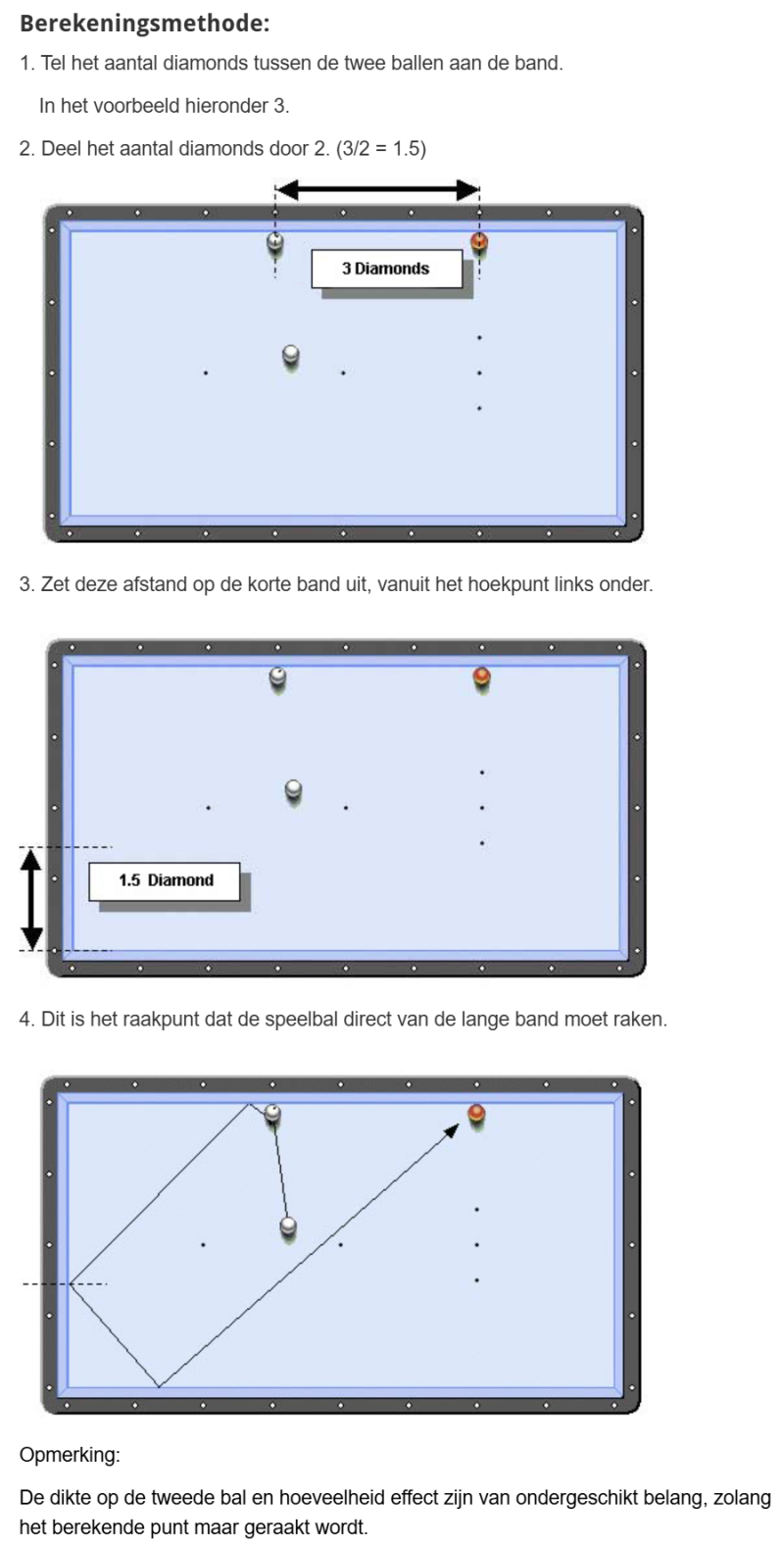 Berekeningsmethode:

1. Tel het aantal diamonds tussen de twee ballen aan de band.

In het voorbeeld hieronder 3.

2. Deel het aantal diamonds door 2. (3/2 = 1.5)

3 Diamonds

3. Zet deze afstand op de korte band uit, vanuit het hoekpunt links onder.

1.5 Diamond

4. Dit is het raakpunt dat de speelbal direct van de lange band moet raken.

Opmerking:

De dikte op de tweede bal en hoeveelheid effect zijn van ondergeschikt belang, zolang het berekende punt maar geraakt wordt.