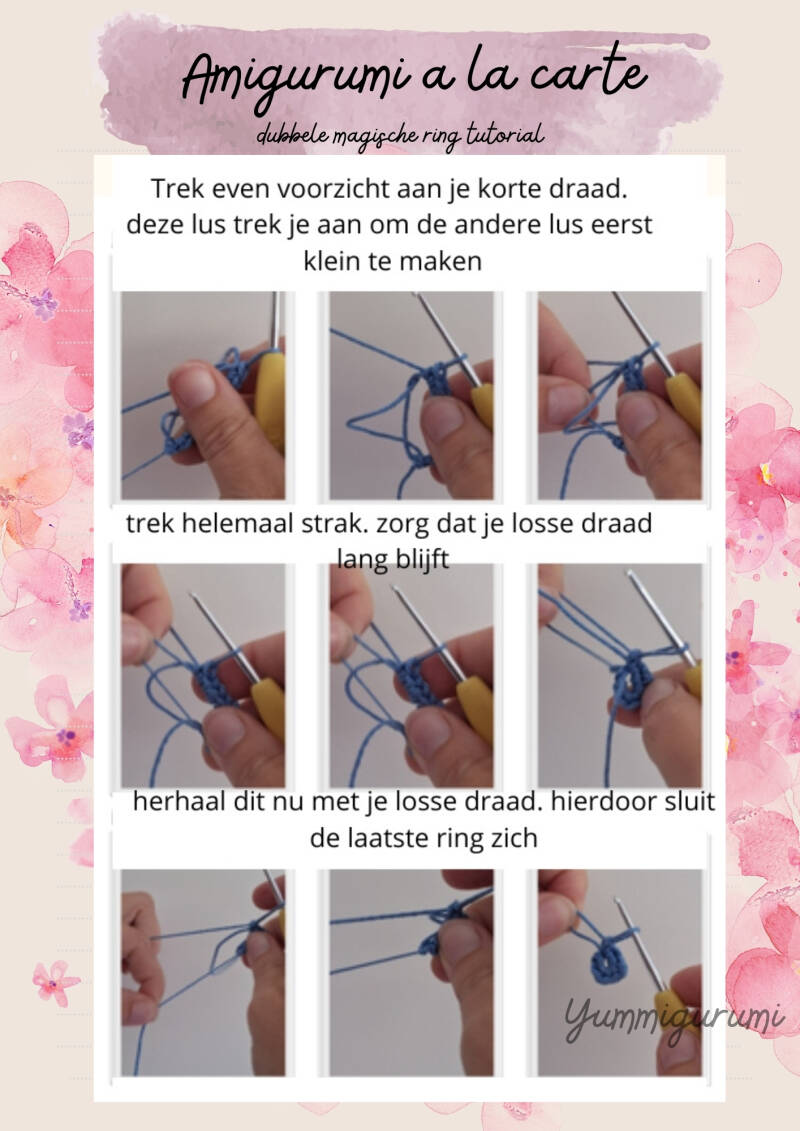 Amigurumi a la carte

dubbele magische ring tutorial

Trek even voorzicht aan je korte draad. deze lus trek je aan om de andere lus eerst klein te maken

trek helemaal strak. zorg dat je losse draad lang blijft

herhaal dit nu met je losse draad. hierdoor sluit de laatste ring zich

Yummigurumi