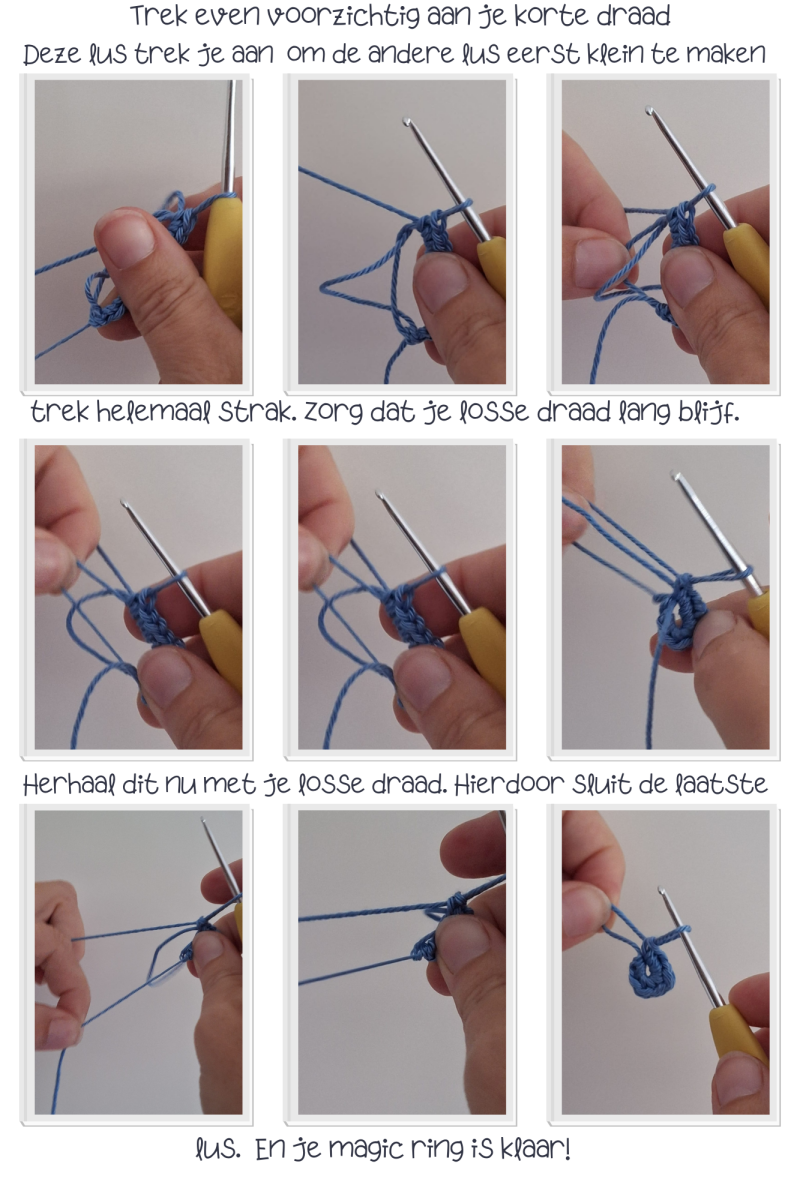 Trek even voorzichtig aan je korte draad
Deze lus trek je aan om de andere lus eerst klein te maken

trek helemaal strak. Zorg dat je losse draad lang blijf.

Herhaal dit nu met je losse draad. Hierdoor sluit de laatste

lus. En je magic ring is klaar!