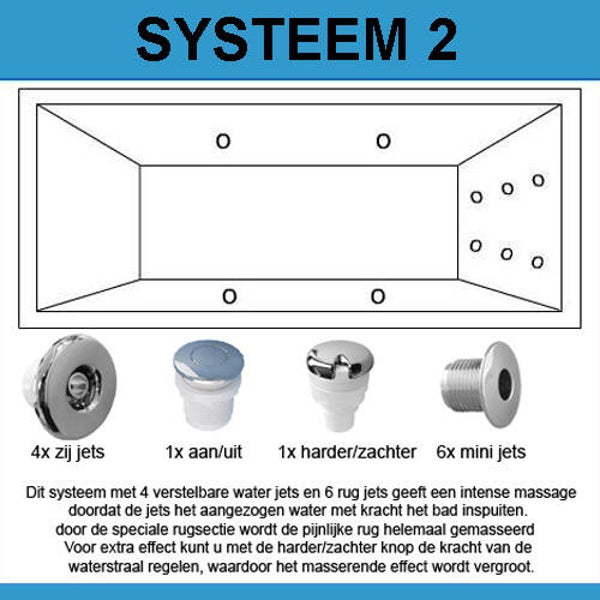 SYSTEEM 2

4x zij jets

1x aan/uit

1x harder/zachter

6x mini jets

Dit systeem met 4 verstelbare water jets en 6 rug jets geeft een intense massage doordat de jets het aangezogen water met kracht het bad inspuiten.
door de speciale rugsectie wordt de pijnlijke rug helemaal gemasseerd
Voor extra effect kunt u met de harder/zachter knop de kracht van de waterstraal regelen, waardoor het masserende effect wordt vergroot.