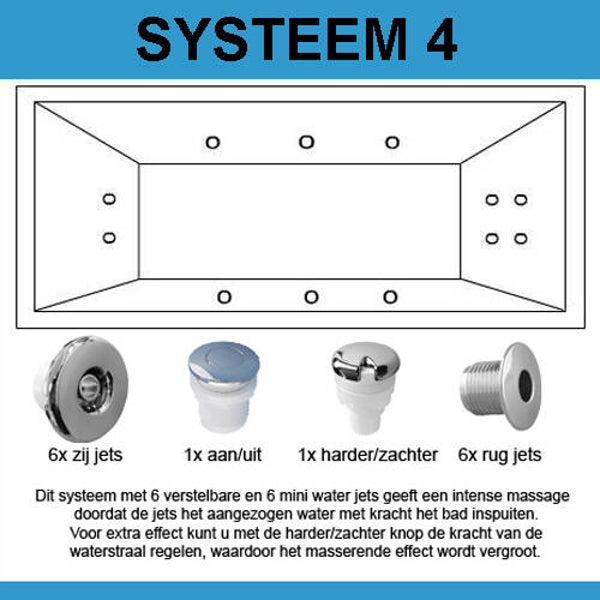 SYSTEEM 4

6x zij jets

1x aan/uit

1x harder/zachter

6x rug jets

Dit systeem met 6 verstelbare en 6 mini water jets geeft een intense massage doordat de jets het aangezogen water met kracht het bad inspuiten. Voor extra effect kunt u met de harder/zachter knop de kracht van de waterstraal regelen, waardoor het masserende effect wordt vergroot.