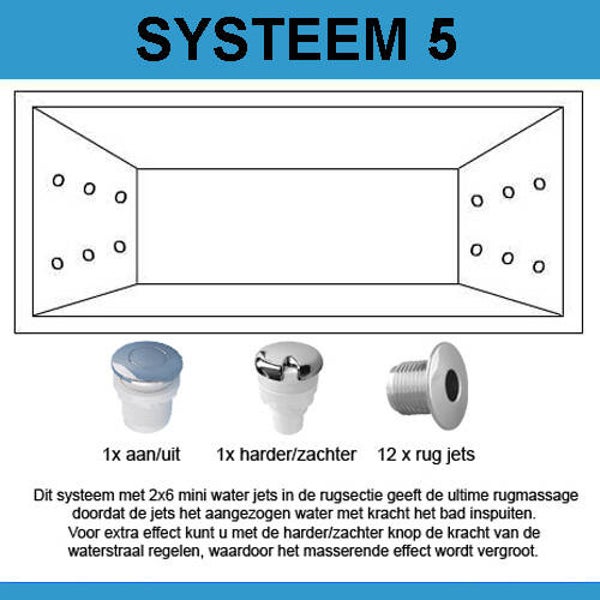 SYSTEEM 5

1x aan/uit

1x harder/zachter

12 x rug jets

Dit systeem met 2x6 mini water jets in de rugsectie geeft de ultime rugmassage doordat de jets het aangezogen water met kracht het bad inspuiten. Voor extra effect kunt u met de harder/zachter knop de kracht van de waterstraal regelen, waardoor het masserende effect wordt vergroot.