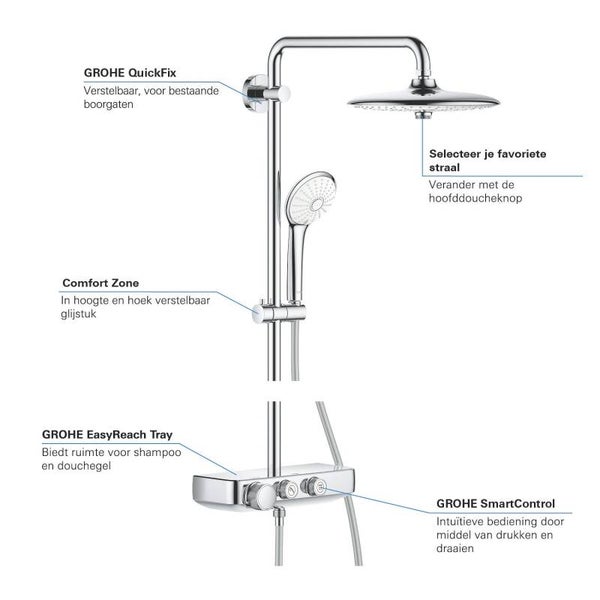 GROHE QuickFix
Verstelbaar, voor bestaande boorgaten

Selecteer je favoriete straal
Verander met de hoofddoucheknop

Comfort Zone
In hoogte en hoek verstelbaar glijstuk

GROHE EasyReach Tray
Biedt ruimte voor shampoo en douchegel

GROHE SmartControl
Intuïtieve bediening door middel van drukken en draaien