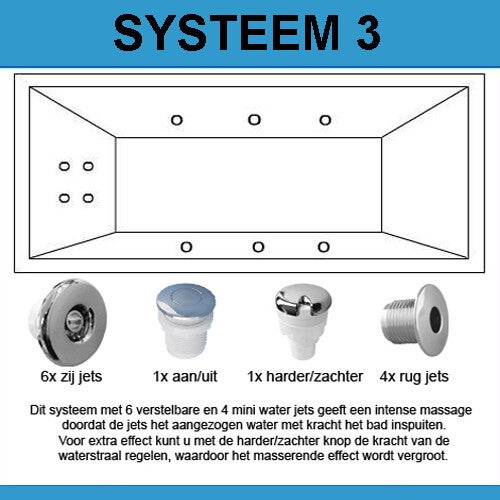 SYSTEEM 3

6x zij jets

1x aan/uit

1x harder/zachter

4x rug jets

Dit systeem met 6 verstelbare en 4 mini water jets geeft een intense massage doordat de jets het aangezogen water met kracht het bad inspuiten. Voor extra effect kunt u met de harder/zachter knop de kracht van de waterstraal regelen, waardoor het masserende effect wordt vergroot.