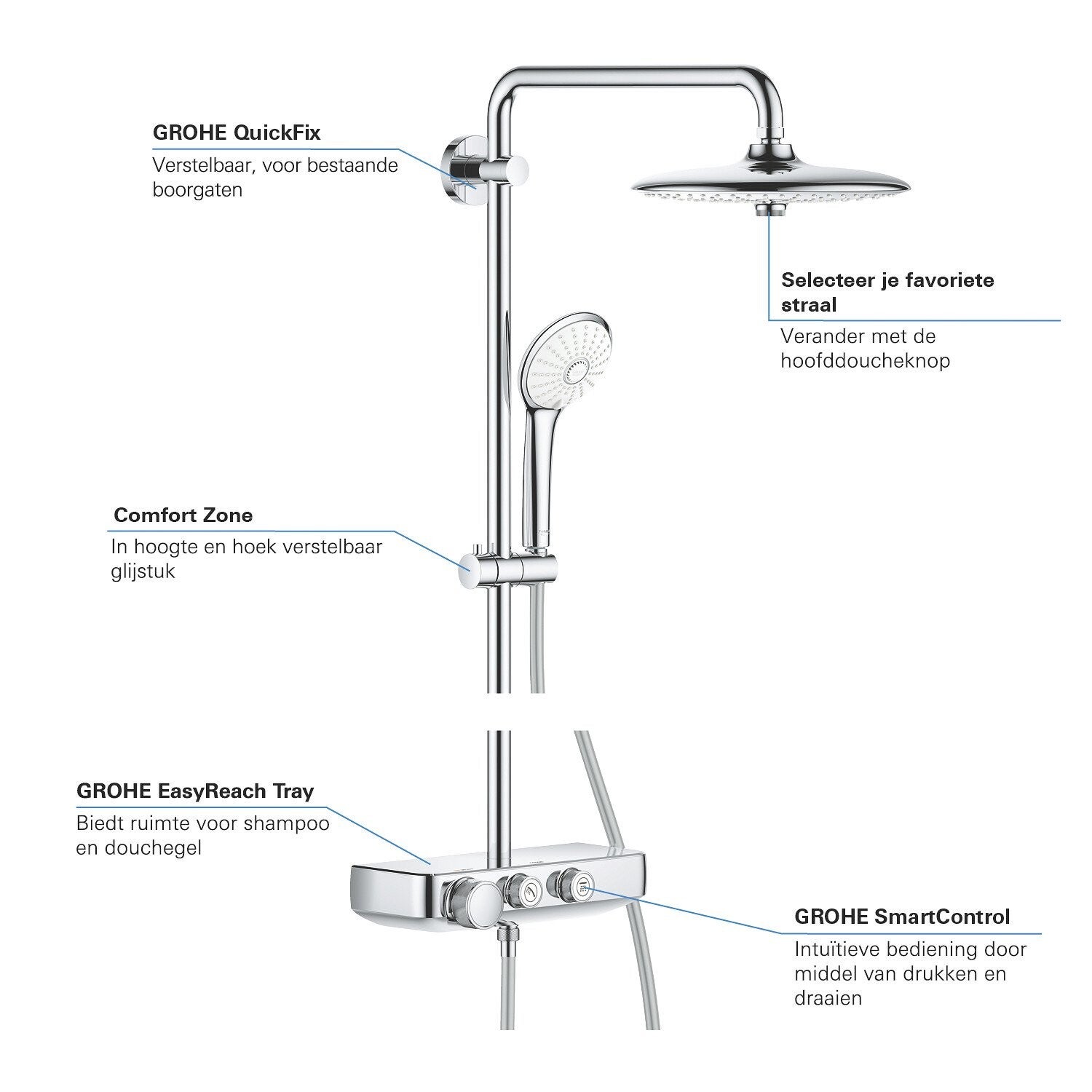 GROHE QuickFix

Verstelbaar, voor bestaande boorgaten

Selecteer je favoriete straal

Verander met de hoofddoucheknop

Comfort Zone

In hoogte en hoek verstelbaar glijstuk

GROHE EasyReach Tray

Biedt ruimte voor shampoo en douchegel

GROHE SmartControl

Intuïtieve bediening door middel van drukken en draaien