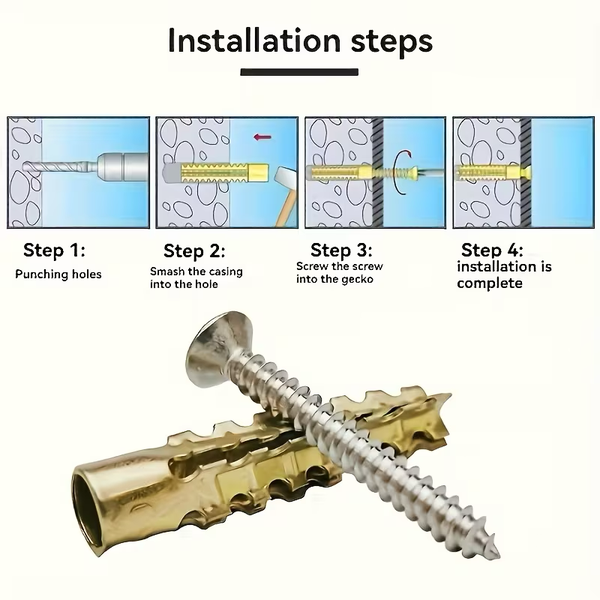 Installation steps

Step 1:
Punching holes

Step 2:
Smash the casing into the hole

Step 3:
Screw the screw into the gecko

Step 4:
installation is complete