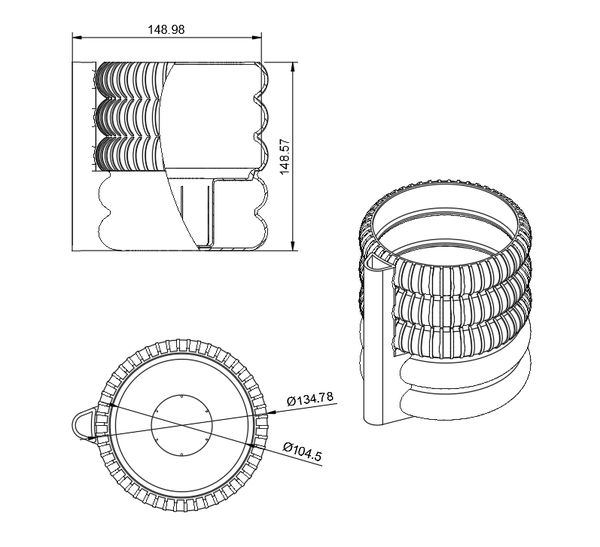 148.98

148.57

Ø134.78

Ø104.5