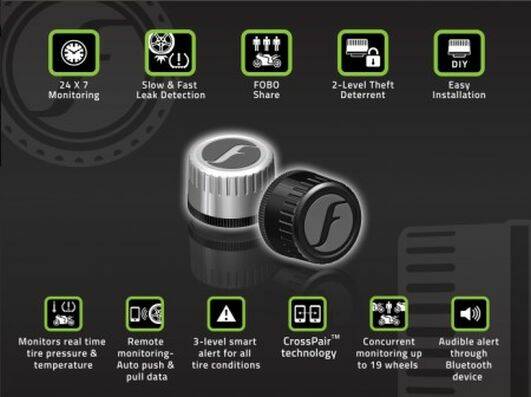 24 X 7 Monitoring

Slow & Fast Leak Detection

FOBO Share

2-Level Theft Deterrent

DIY

Easy Installation

Monitors real time tire pressure & temperature

Remote monitoring- Auto push & pull data

3-level smart alert for all tire conditions

CrossPair™ technology

Concurrent monitoring up to 19 wheels

Audible alert through Bluetooth device