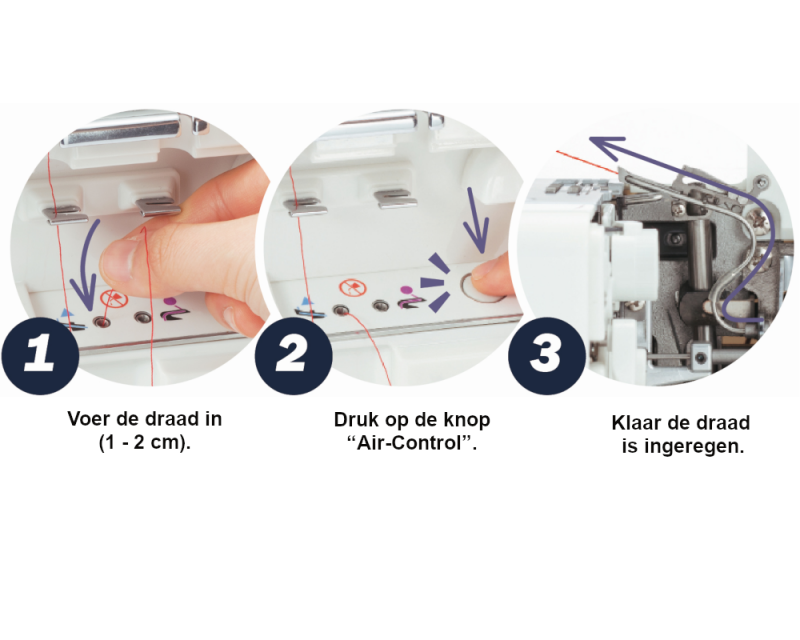 1

Voer de draad in (1 - 2 cm).

2

Druk op de knop “Air-Control”.

3

Klaar de draad is ingeregen.