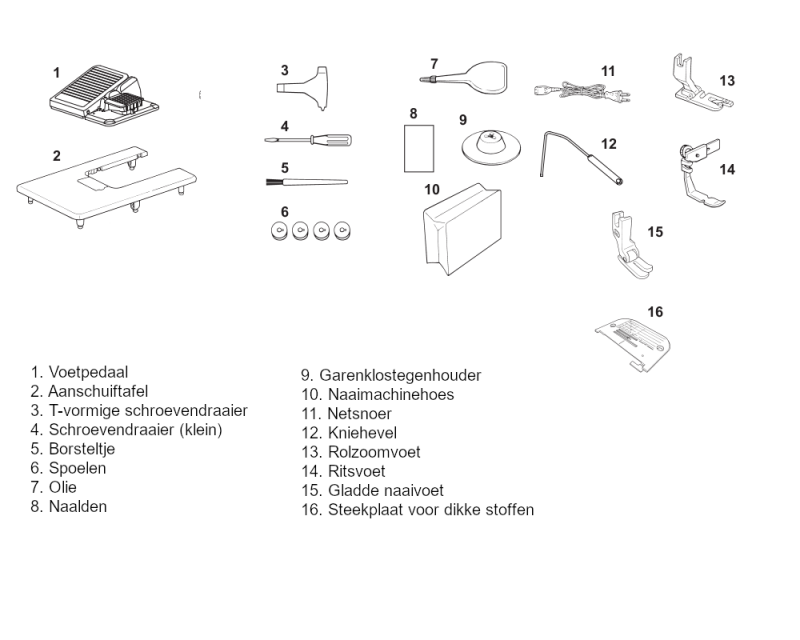 1
2
3
4
5
6
7
8
9
10
11
12
13
14
15
16

1. Voetpedaal
2. Aanschuiftafel
3. T-vormige schroevendraaier
4. Schroevendraaier (klein)
5. Borsteltje
6. Spoelen
7. Olie
8. Naalden

9. Garenklostegenhouder
10. Naaimachinehoes
11. Netsnoer
12. Kniehevel
13. Rolzoomvoet
14. Ritsvoet
15. Gladde naaivoet
16. Steekplaat voor dikke stoffen