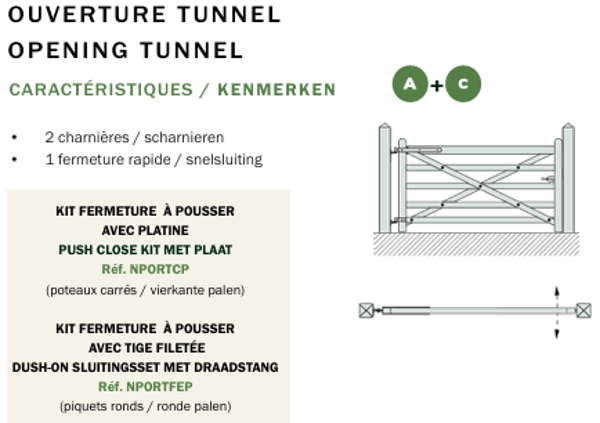 OUVERTURE TUNNEL
OPENING TUNNEL

CARACTÉRISTIQUES / KENMERKEN

A + C

• 2 charnières / scharnieren
• 1 fermeture rapide / snelsluiting

KIT FERMETURE À POUSSER AVEC PLATINE
PUSH CLOSE KIT MET PLAAT
Réf. NPORTCP
(poteaux carrés / vierkante palen)

KIT FERMETURE À POUSSER AVEC TIGE FILETÉE
DUSH-ON SLUITINGSSET MET DRAADSTANG
Réf. NPORTFEP
(piquets ronds / ronde palen)