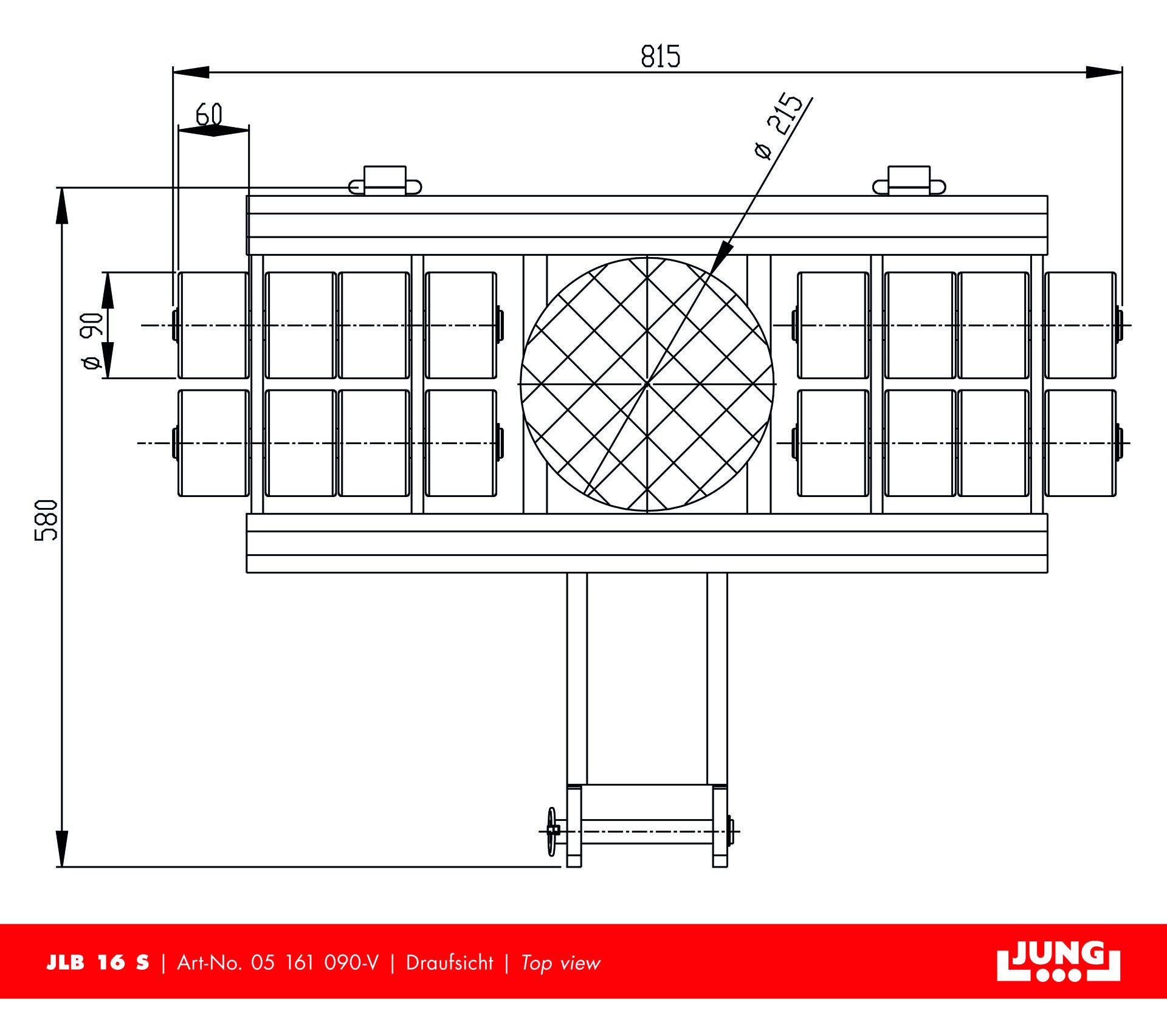 815

60

ø 215

ø 90

580

JLB 16 S | Art-No. 05 161 090-V | Draufsicht | Top view

JUNG