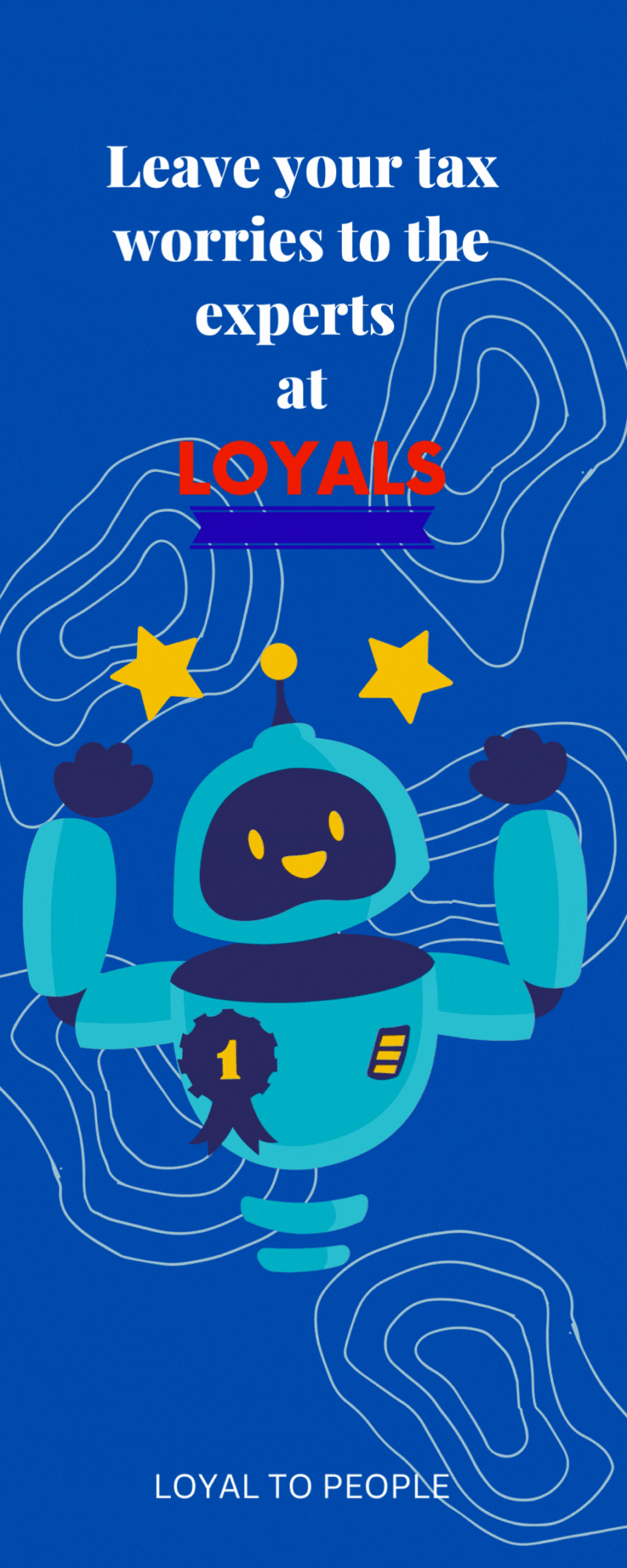 Leave your tax worries to the experts at

LOYALS

1

LOYAL TO PEOPLE