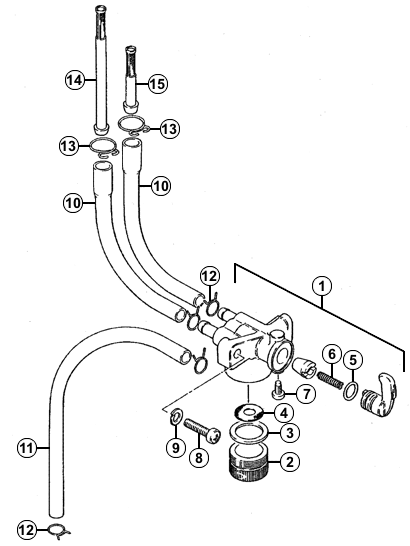 14
15
13
13
10
10
12
1
6
5
7
4
3
2
9
8
11
12