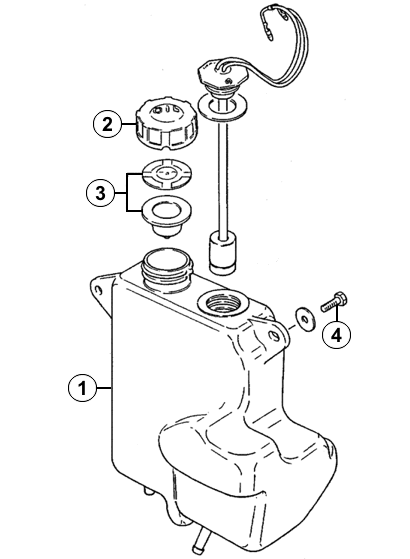 2
3
4
1