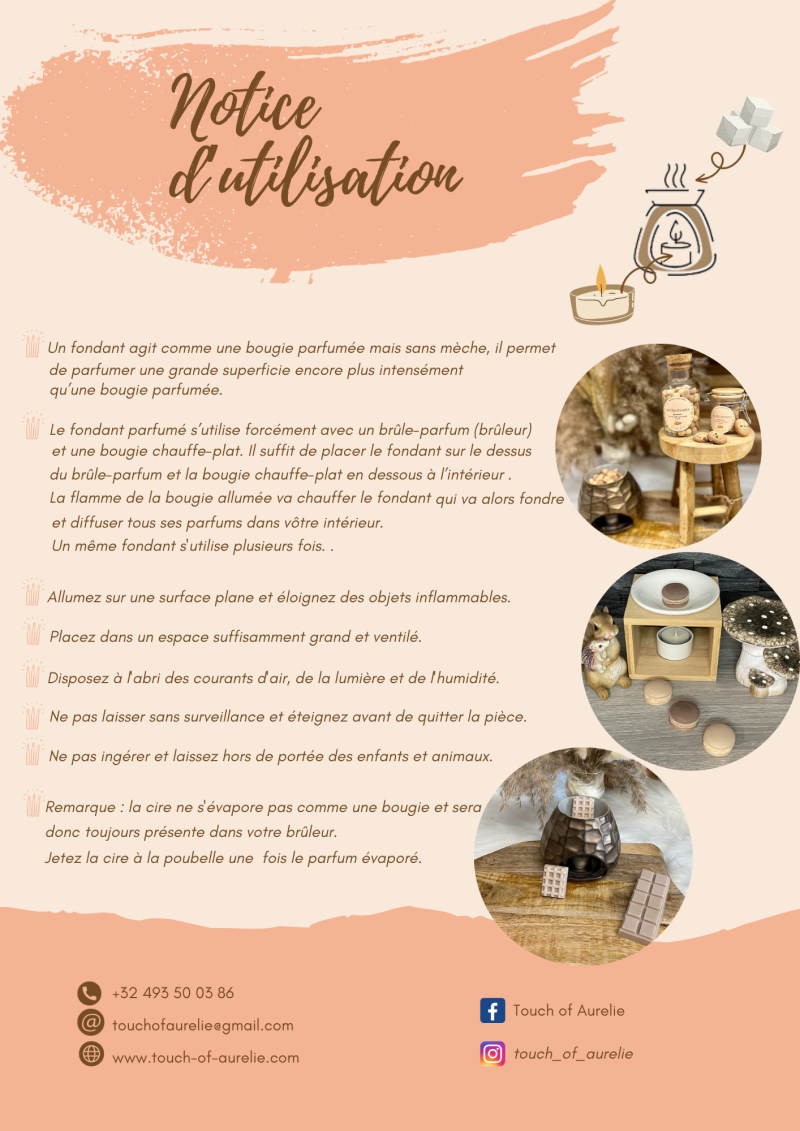 Notice d'utilisation

Un fondant agit comme une bougie parfumée mais sans mèche, il permet de parfumer une grande superficie encore plus intensément qu'une bougie parfumée.

Le fondant parfumé s'utilise forcément avec un brûle-parfum (brûleur) et une bougie chauffe-plat. Il suffit de placer le fondant sur le dessus du brûle-parfum et la bougie chauffe-plat en dessous à l'intérieur . La flamme de la bougie allumée va chauffer le fondant qui va alors fondre et diffuser tous ses parfums dans vôtre intérieur. Un même fondant s'utilise plusieurs fois. .

Allumez sur une surface plane et éloignez des objets inflammables.

Placez dans un espace suffisamment grand et ventilé.

Disposez à l'abri des courants d'air, de la lumière et de l'humidité.

Ne pas laisser sans surveillance et éteignez avant de quitter la pièce.

Ne pas ingérer et laissez hors de portée des enfants et animaux.

Remarque : la cire ne s'évapore pas comme une bougie et sera donc toujours présente dans votre brûleur. Jetez la cire à la poubelle une fois le parfum évaporé.

+32 493 50 03 86
touchofaurelie@gmail.com
www.touch-of-aurelie.com

Touch of Aurelie
touch_of_aurelie