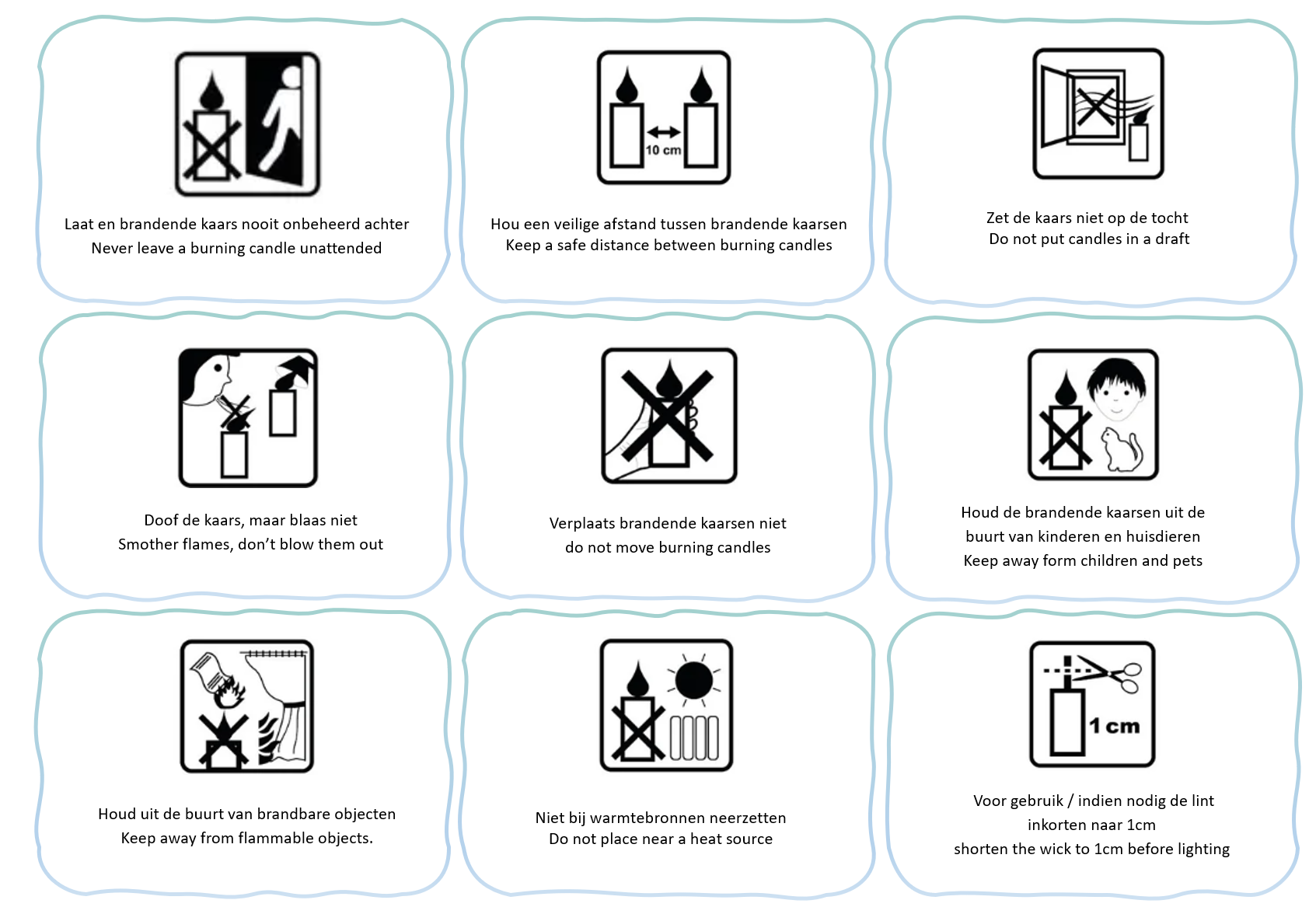 Laat en brandende kaars nooit onbeheerd achter
Never leave a burning candle unattended

10 cm

Hou een veilige afstand tussen brandende kaarsen
Keep a safe distance between burning candles

Zet de kaars niet op de tocht
Do not put candles in a draft

Doof de kaars, maar blaas niet
Smother flames, don't blow them out

Verplaats brandende kaarsen niet
do not move burning candles

Houd de brandende kaarsen uit de buurt van kinderen en huisdieren
Keep away form children and pets

Houd uit de buurt van brandbare objecten
Keep away from flammable objects.

Niet bij warmtebronnen neerzetten
Do not place near a heat source

1 cm

Voor gebruik / indien nodig de lint inkorten naar 1cm
shorten the wick to 1cm before lighting