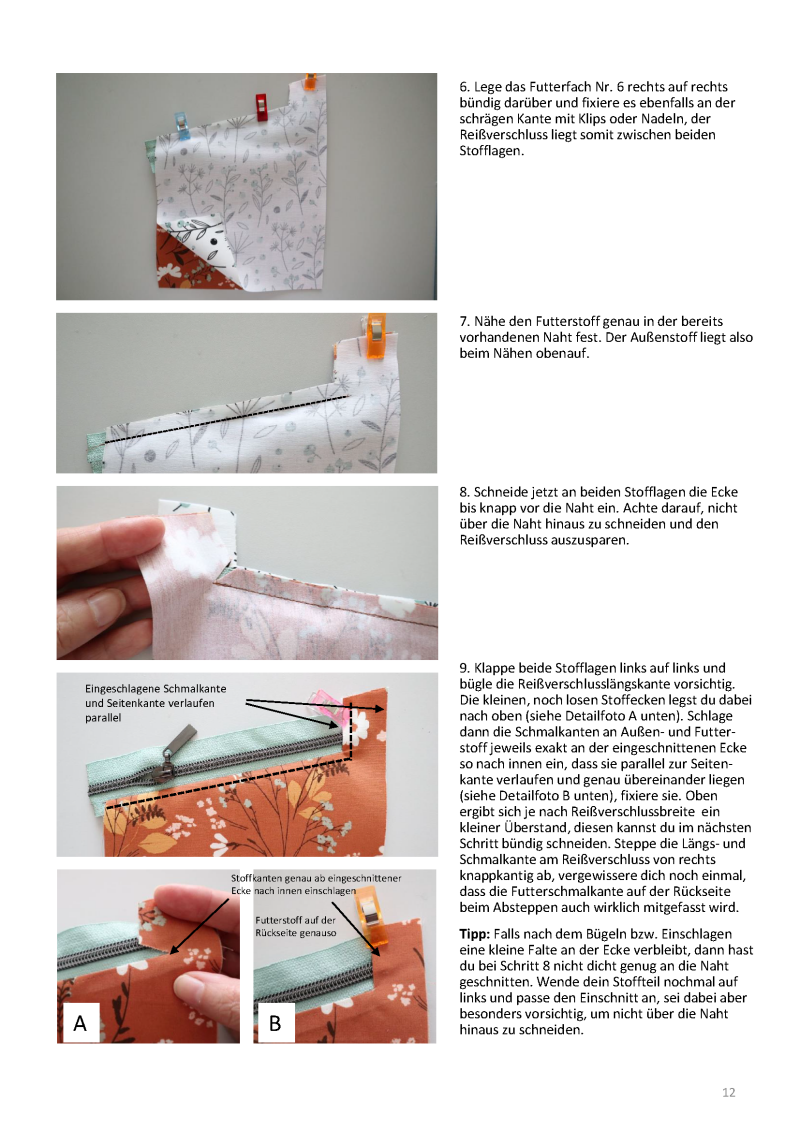 6. Lege das Futterfach Nr. 6 rechts auf rechts bündig darüber und fixiere es ebenfalls an der schrägen Kante mit Klips oder Nadeln, der Reißverschluss liegt somit zwischen beiden Stofflagen.

7. Nähe den Futterstoff genau in der bereits vorhandenen Naht fest. Der Außenstoff liegt also beim Nähen obenauf.

8. Schneide jetzt an beiden Stofflagen die Ecke bis knapp vor die Naht ein. Achte darauf, nicht über die Naht hinaus zu schneiden und den Reißverschluss auszusparen.

Eingeschlagene Schmalkante und Seitenkante verlaufen parallel

9. Klappe beide Stofflagen links auf links und bügle die Reißverschlusslängskante vorsichtig. Die kleinen, noch losen Stoffecken legst du dabei nach oben (siehe Detailfoto A unten). Schlage dann die Schmalkanten an Außen- und Futterstoff jeweils exakt an der eingeschnittenen Ecke so nach innen ein, dass sie parallel zur Seitenkante verlaufen und genau übereinander liegen (siehe Detailfoto B unten), fixiere sie. Oben ergibt sich je nach Reißverschlussbreite ein kleiner Überstand, diesen kannst du im nächsten Schritt bündig schneiden. Steppe die Längs- und Schmalkante am Reißverschluss von rechts knappkantig ab, vergewissere dich noch einmal, dass die Futterschmalkante auf der Rückseite beim Absteppen auch wirklich mitgefasst wird.

Stoffkanten genau ab eingeschnittener Ecke nach innen einschlagen

Futterstoff auf der Rückseite genauso

A

B

**Tipp:** Falls nach dem Bügeln bzw. Einschlagen eine kleine Falte an der Ecke verbleibt, dann hast du bei Schritt 8 nicht dicht genug an die Naht geschnitten. Wende dein Stoffteil nochmal auf links und passe den Einschnitt an, sei dabei aber besonders vorsichtig, um nicht über die Naht hinaus zu schneiden.

12