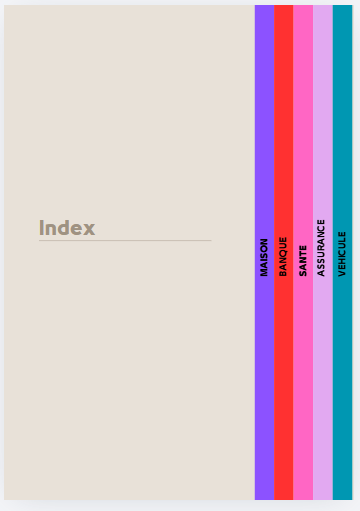 Index

MAISON

BANQUE

SANTE

ASSURANCE

VEHICULE