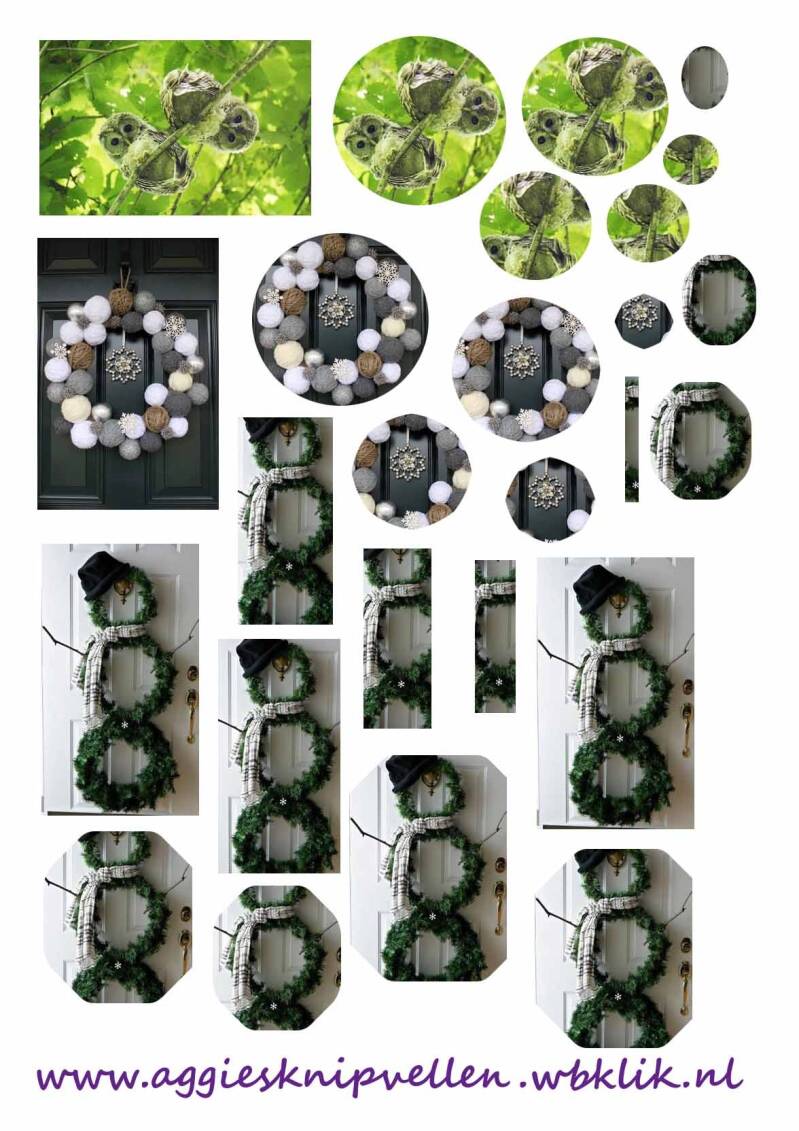 www.aggiesknipvellen .wbklik.nl