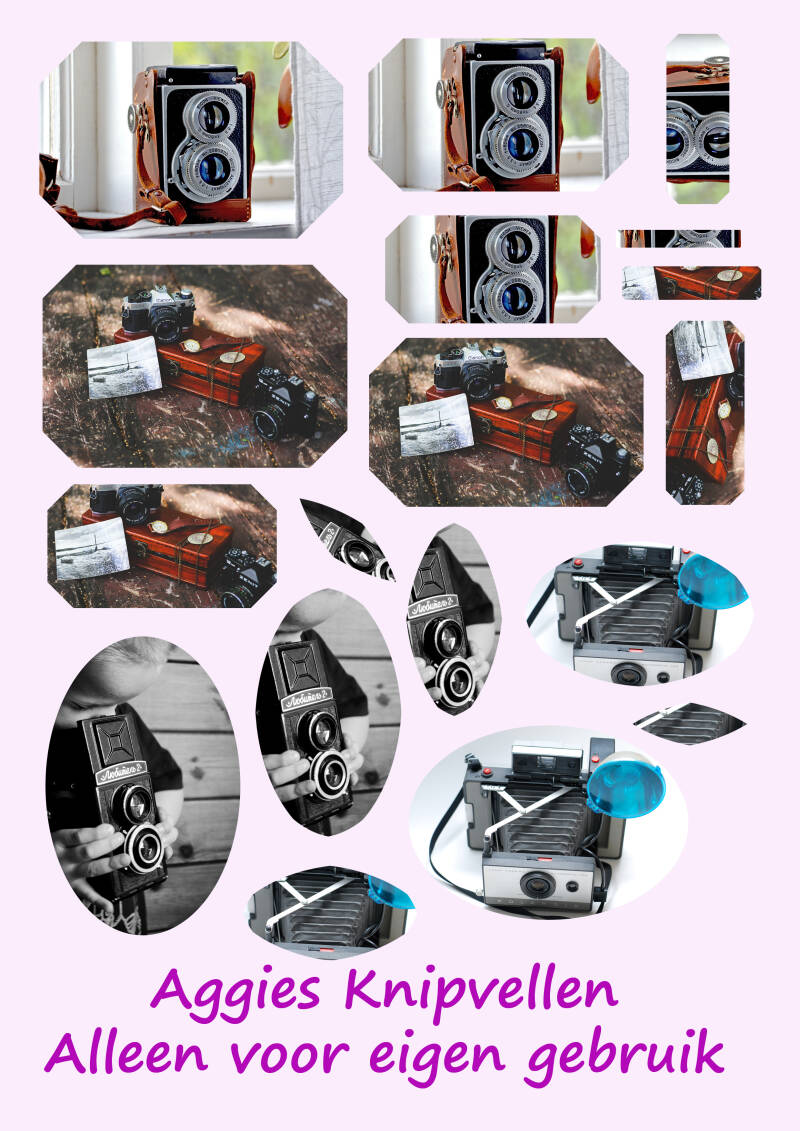 Aggies Knipvellen
Alleen voor eigen gebruik