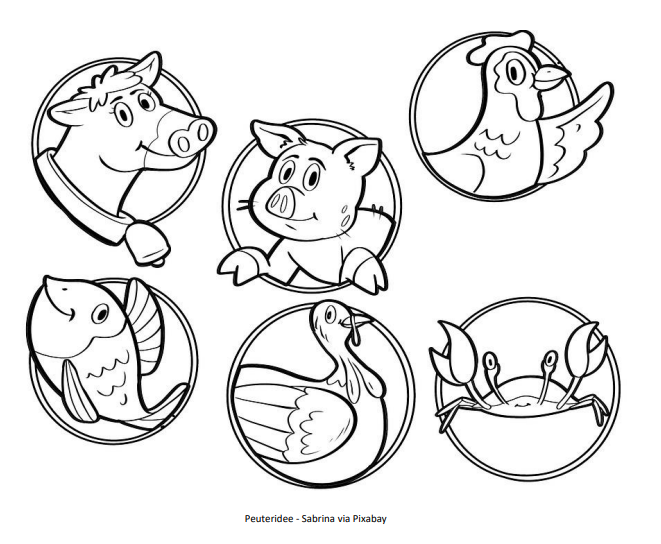 Peuteridee - Sabrina via Pixabay