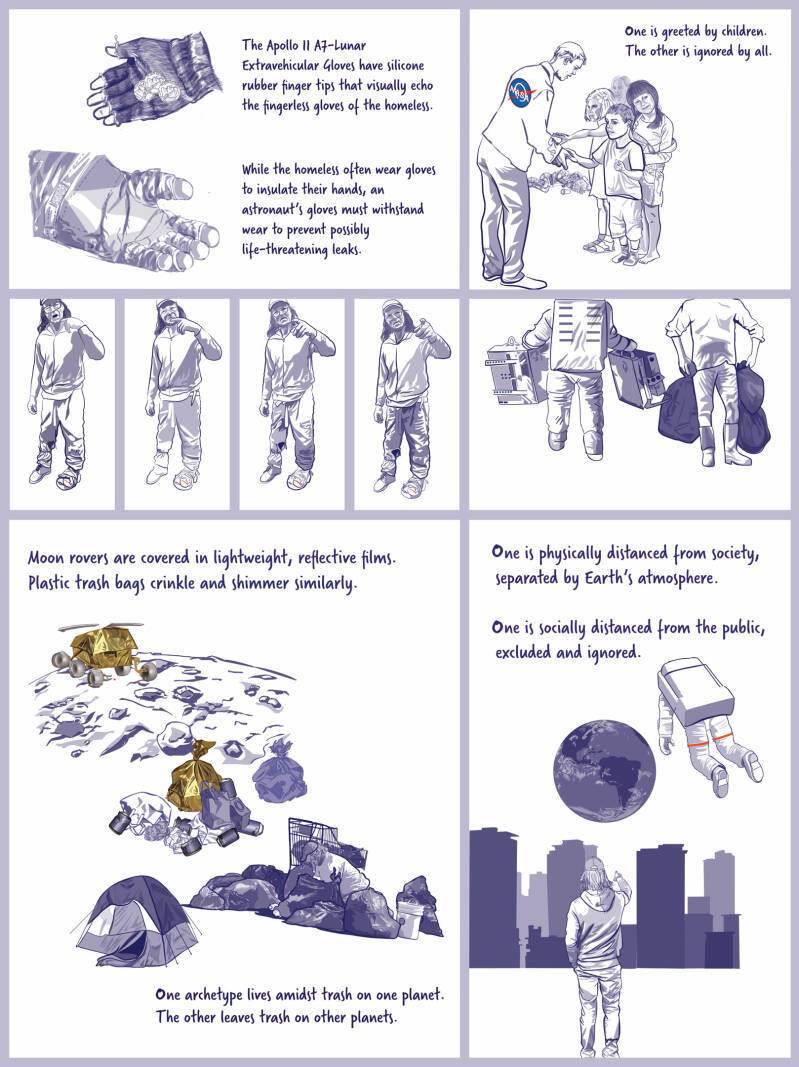 The Apollo 11 A7-Lunar Extravehicular Gloves have silicone rubber finger tips that visually echo the fingerless gloves of the homeless.

While the homeless often wear gloves to insulate their hands, an astronaut's gloves must withstand wear to prevent possibly life-threatening leaks.

One is greeted by children. The other is ignored by all.

NASA

Moon rovers are covered in lightweight, reflective films. Plastic trash bags crinkle and shimmer similarly.

One archetype lives amidst trash on one planet. The other leaves trash on other planets.

One is physically distanced from society, separated by Earth's atmosphere.

One is socially distanced from the public, excluded and ignored.