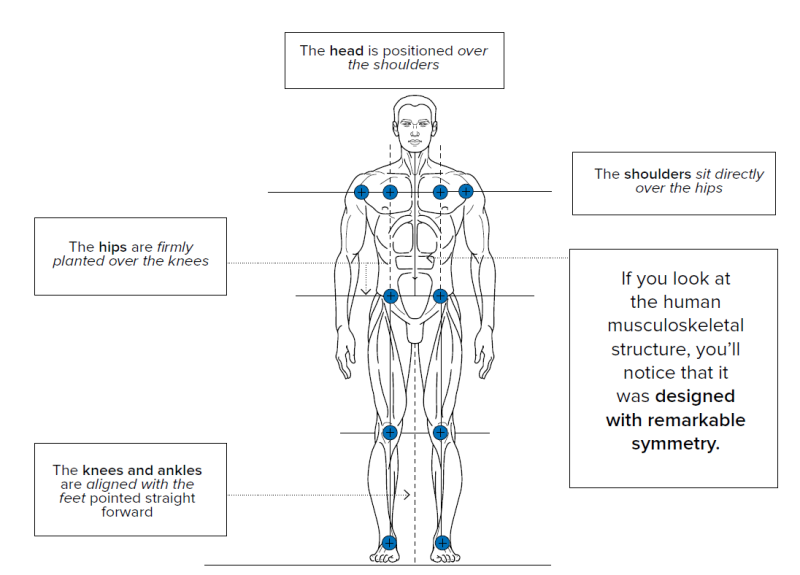 The head is positioned over the shoulders

The shoulders sit directly over the hips

The hips are firmly planted over the knees

If you look at the human musculoskeletal structure, you'll notice that it was designed with remarkable symmetry.

The knees and ankles are aligned with the feet pointed straight forward