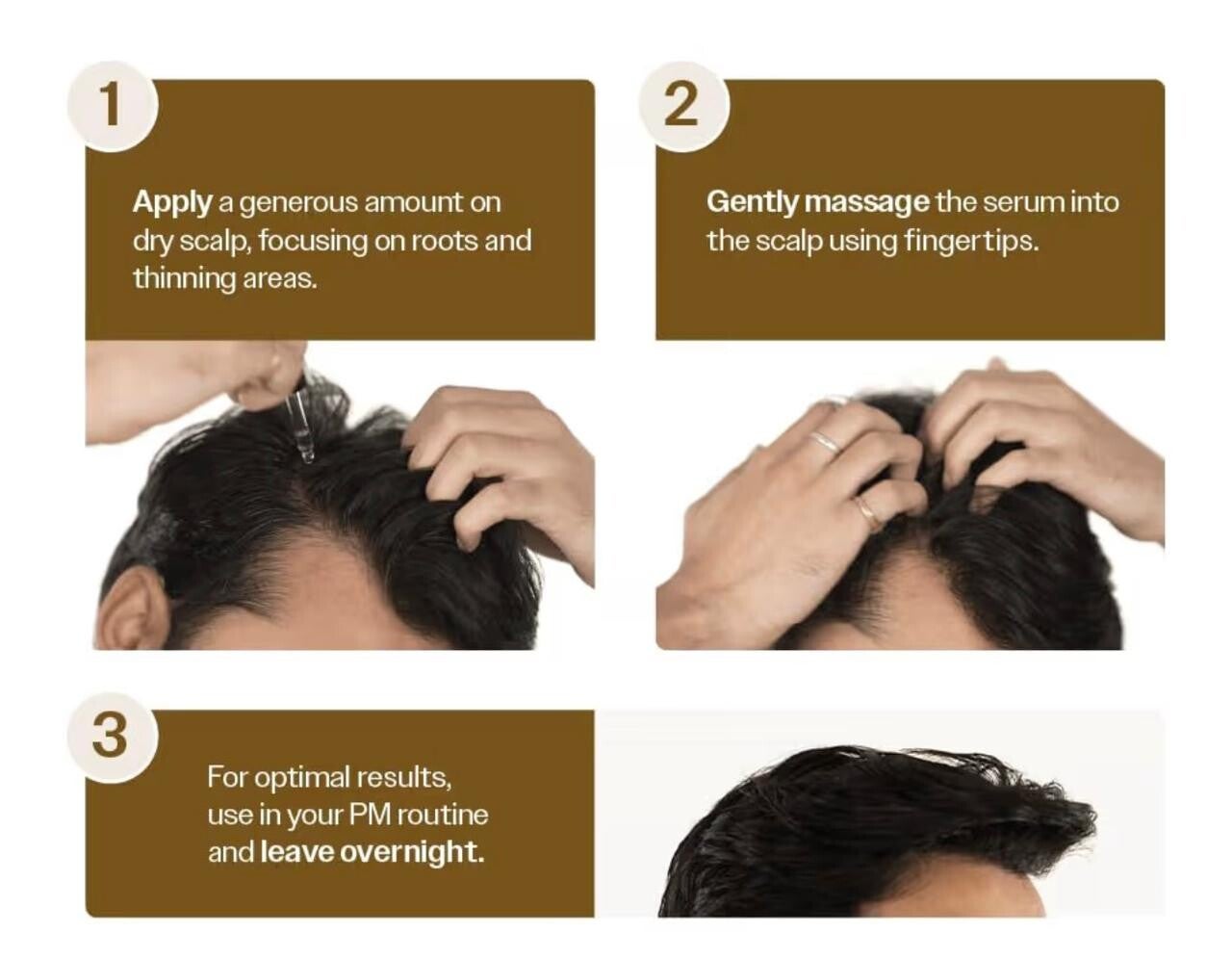 1

Apply a generous amount on dry scalp, focusing on roots and thinning areas.

2

Gently massage the serum into the scalp using fingertips.

3

For optimal results, use in your PM routine and leave overnight.