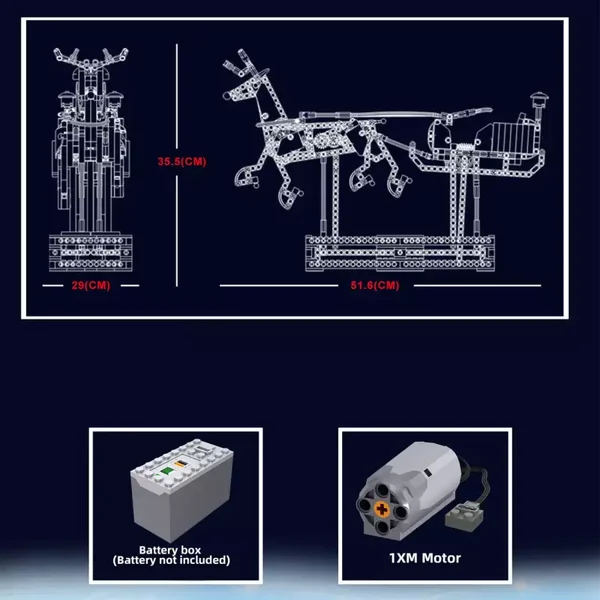 35.5(CM)

29(CM)

51.6(CM)

Battery box
(Battery not included)

1XM Motor