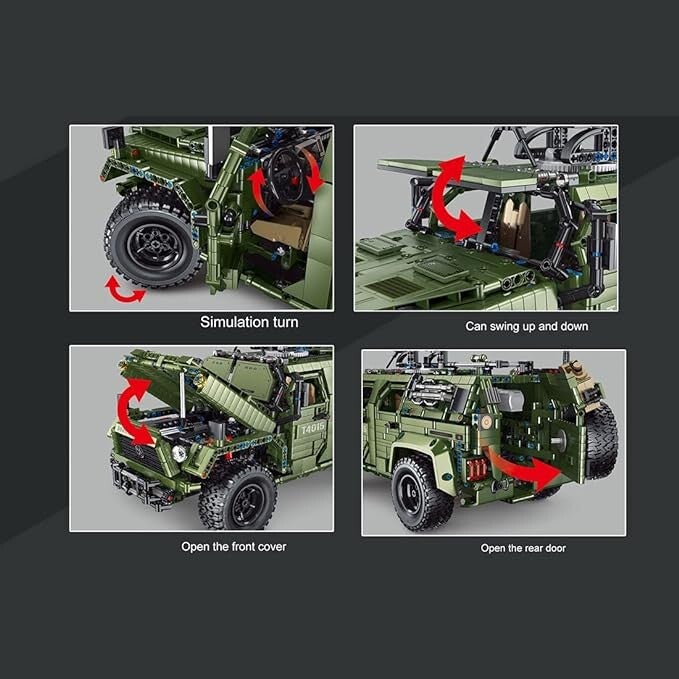 Simulation turn

Can swing up and down

T4015

Open the front cover

Open the rear door